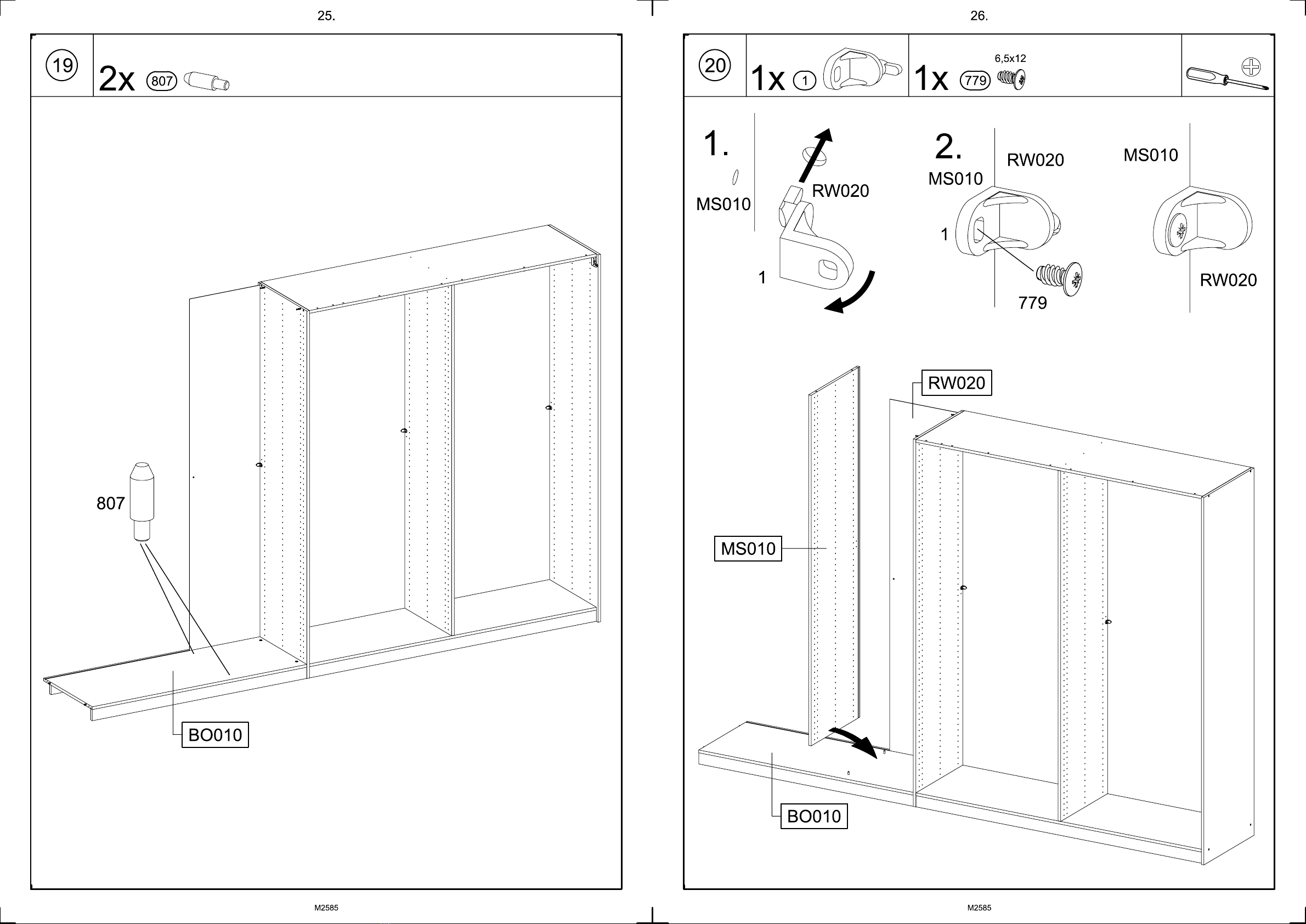 25.

19

2x 807

807

BO010

M2585

26.

20

1x 1

1x 779 6,5x12

1.

MS010

RW020

1

2.

MS010

RW020

1

779

MS010

RW020

RW020

MS010

BO010

M2585