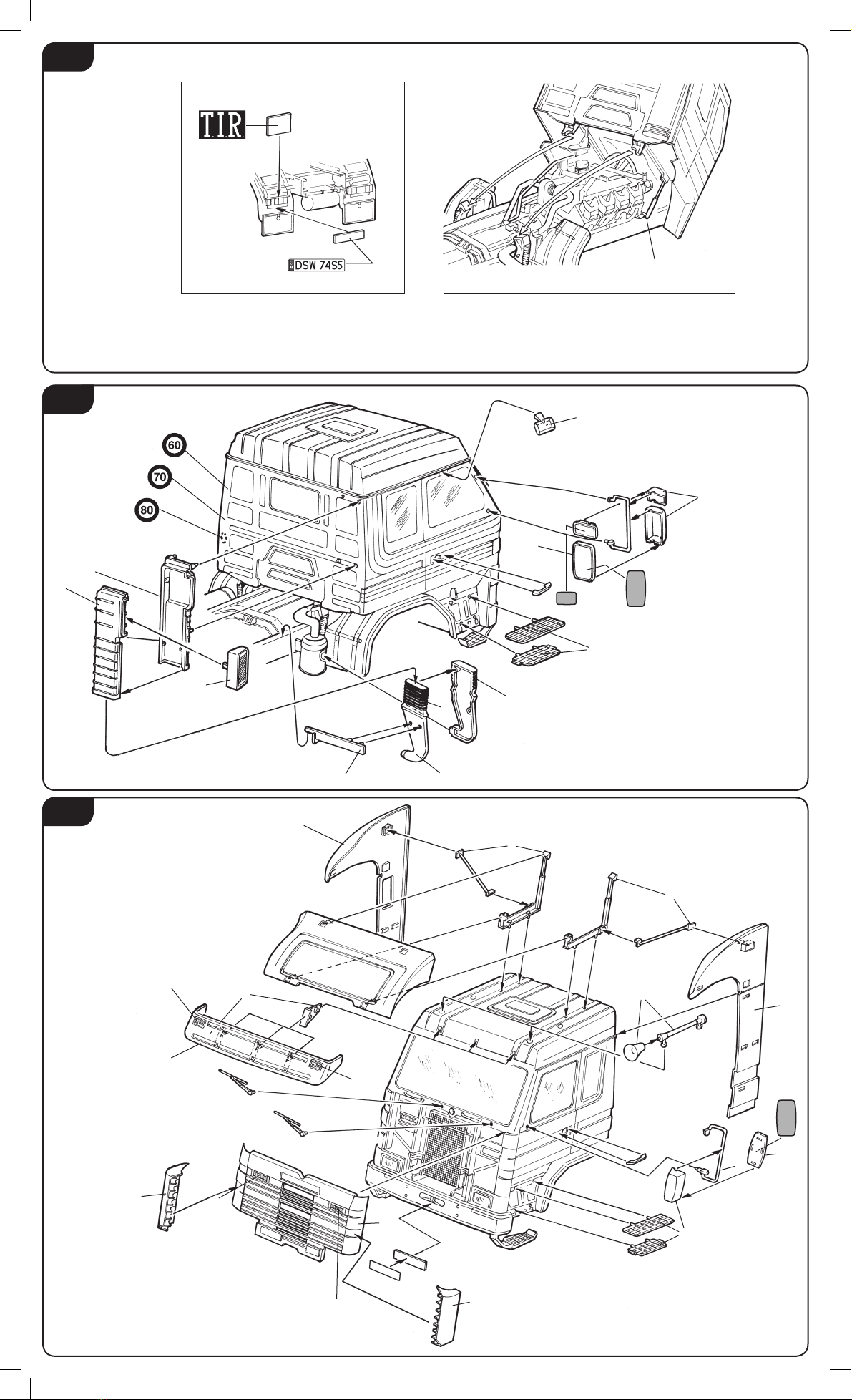 T.I.R.

DSW 74S5

60

70

80