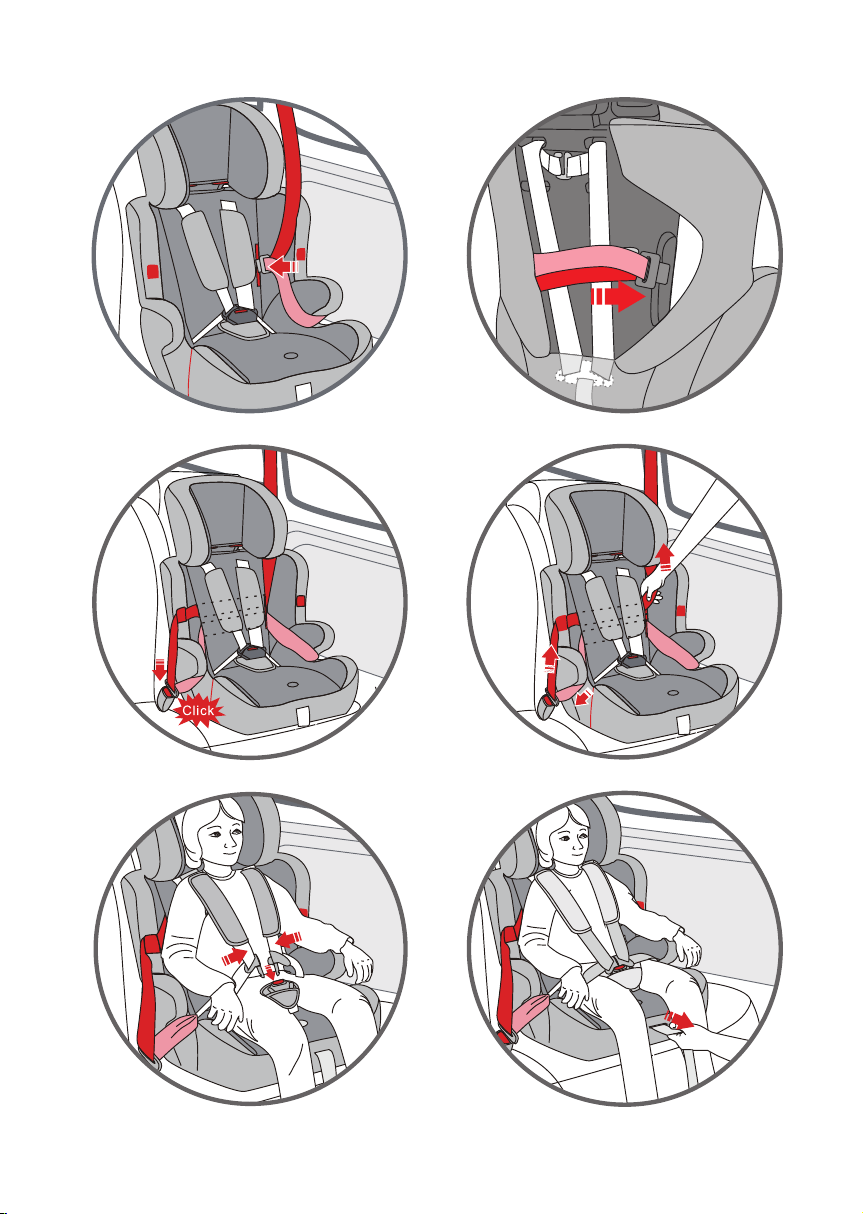 Click