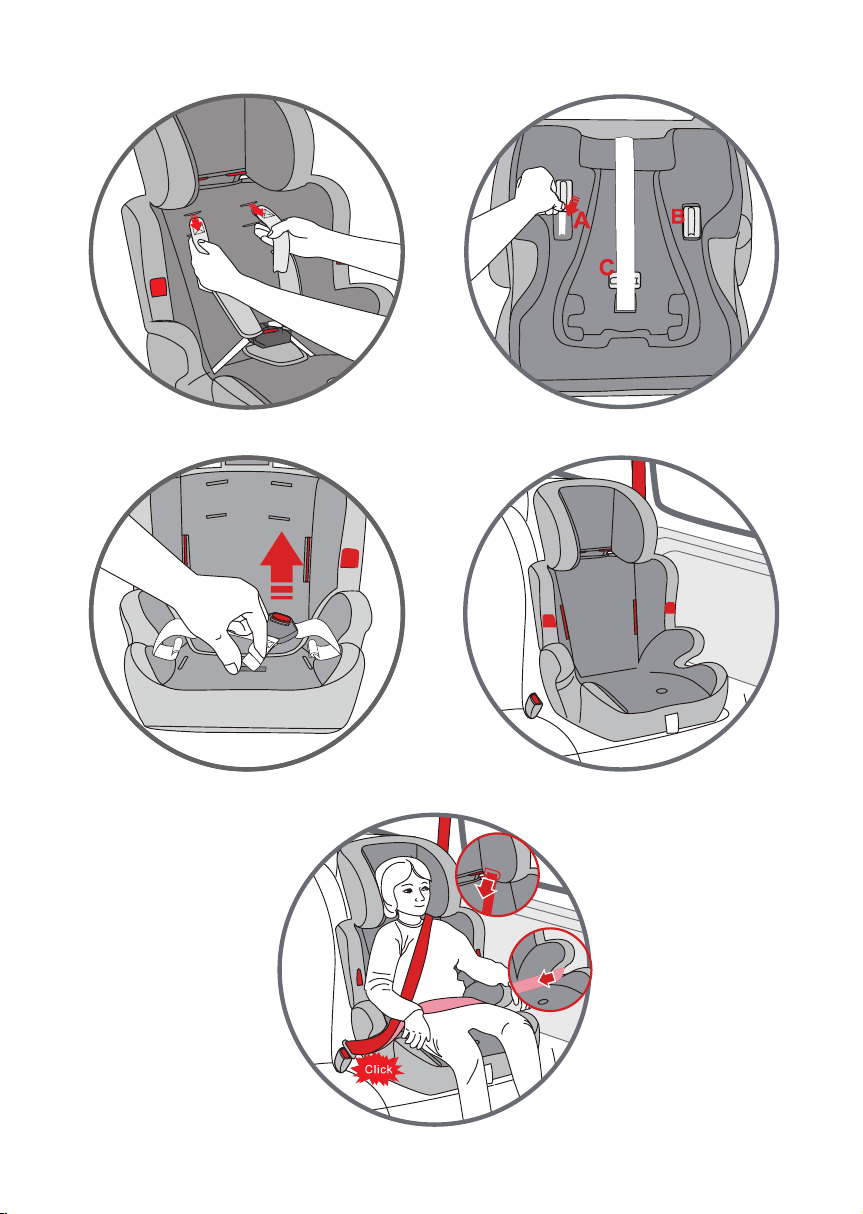 A
B
C
Click