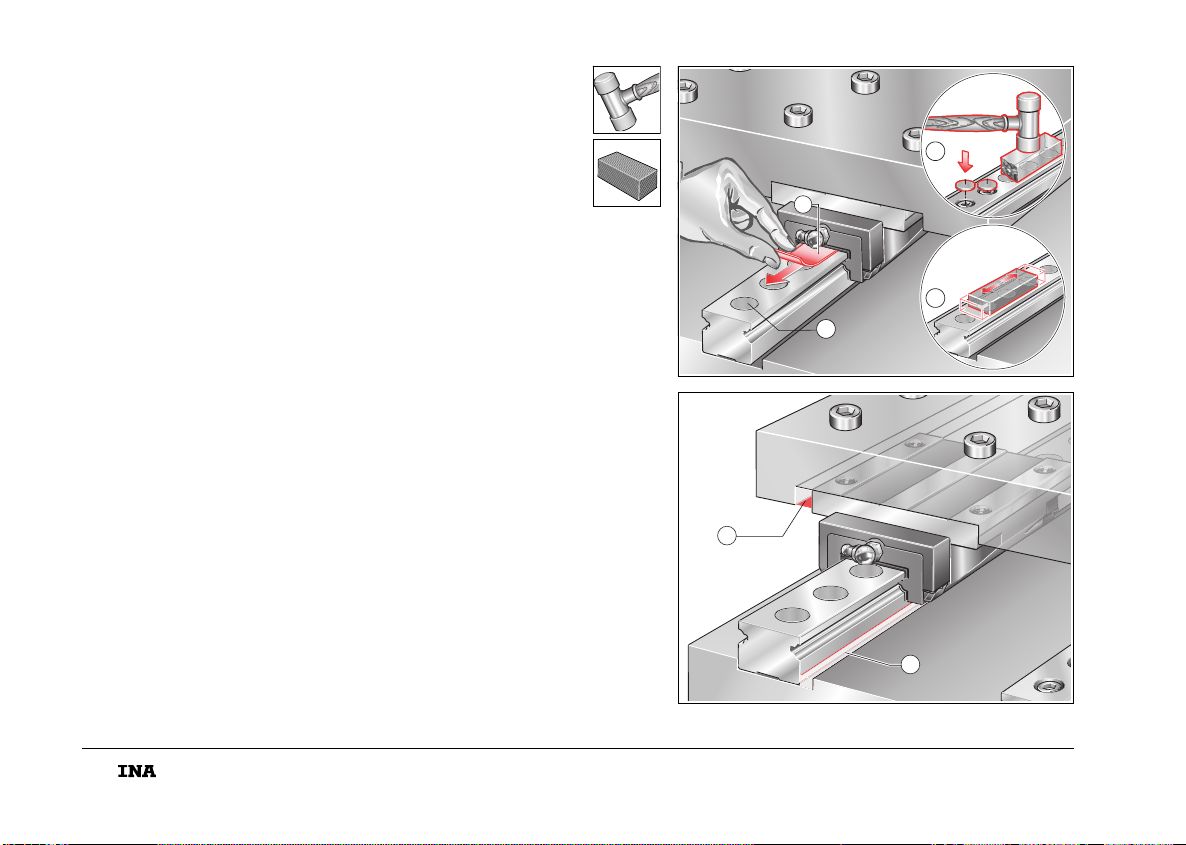 INA