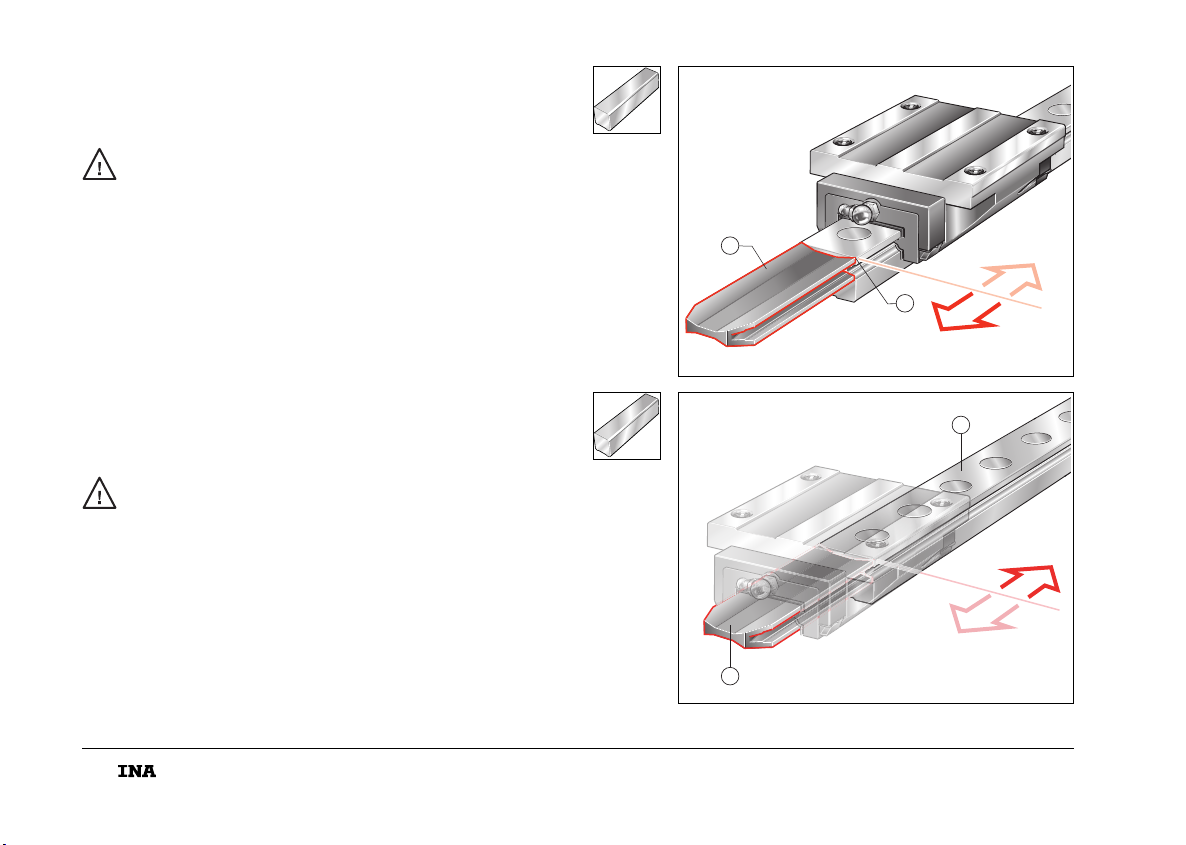 INA