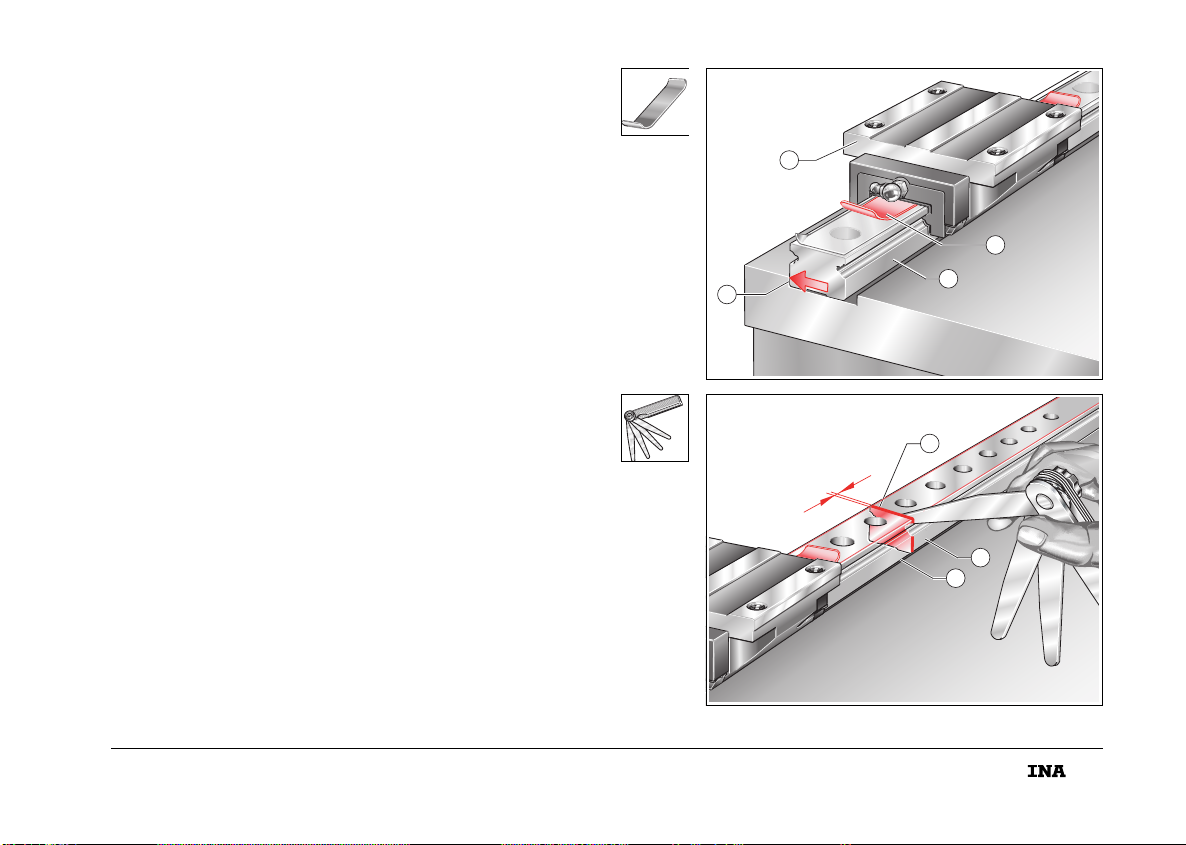 INA