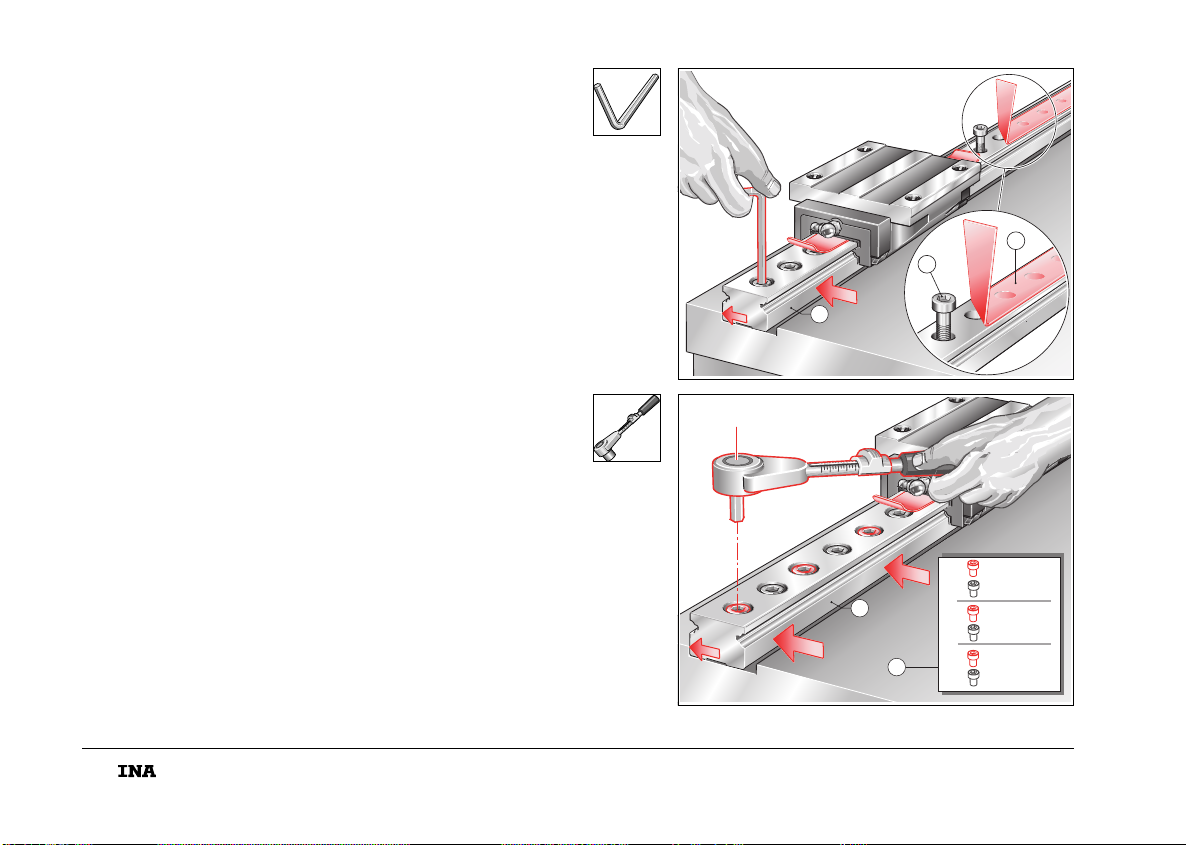 INA