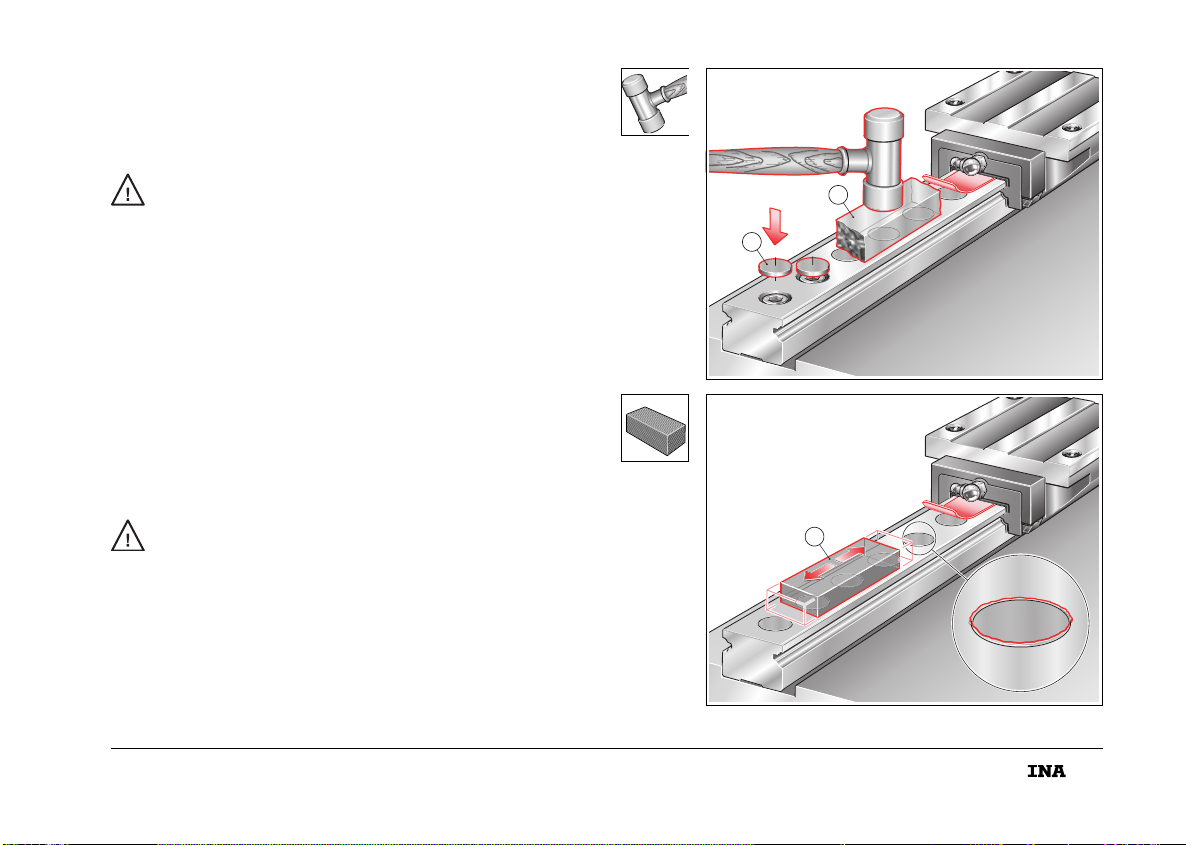 INA