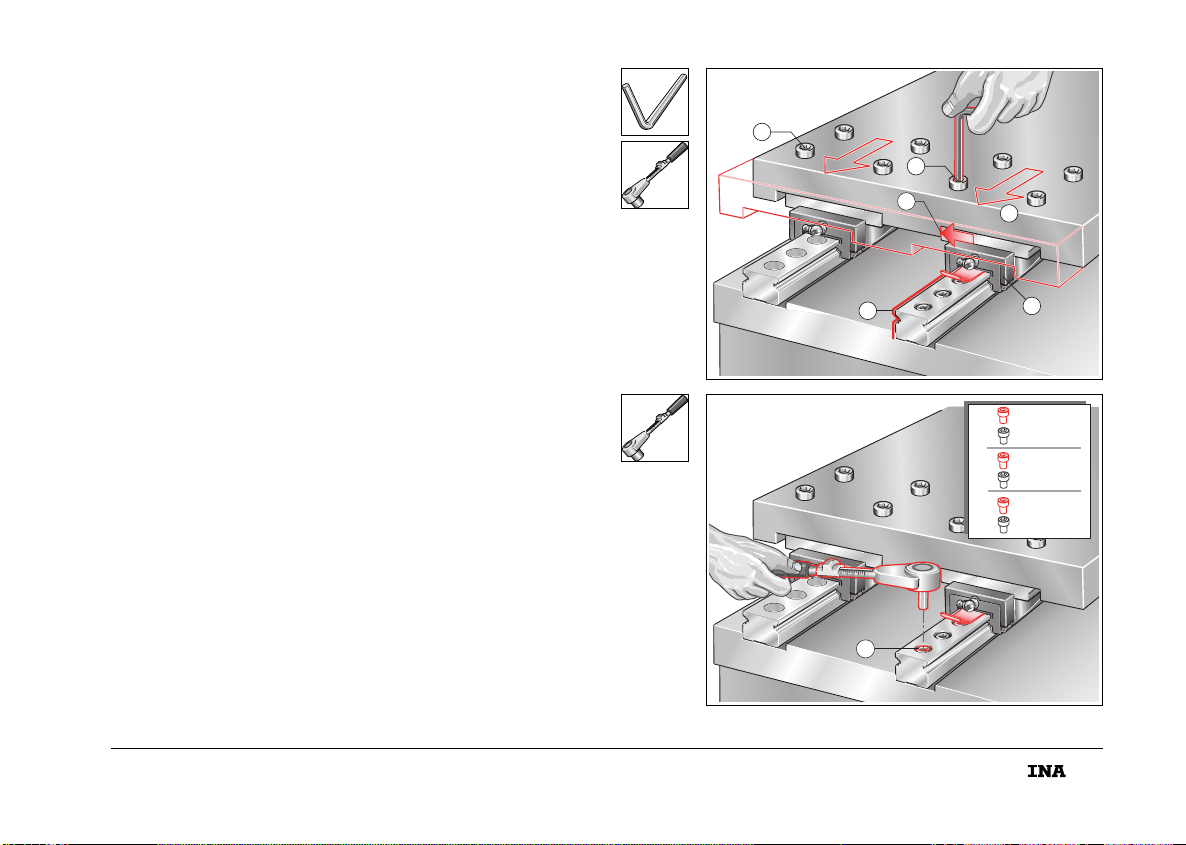 INA