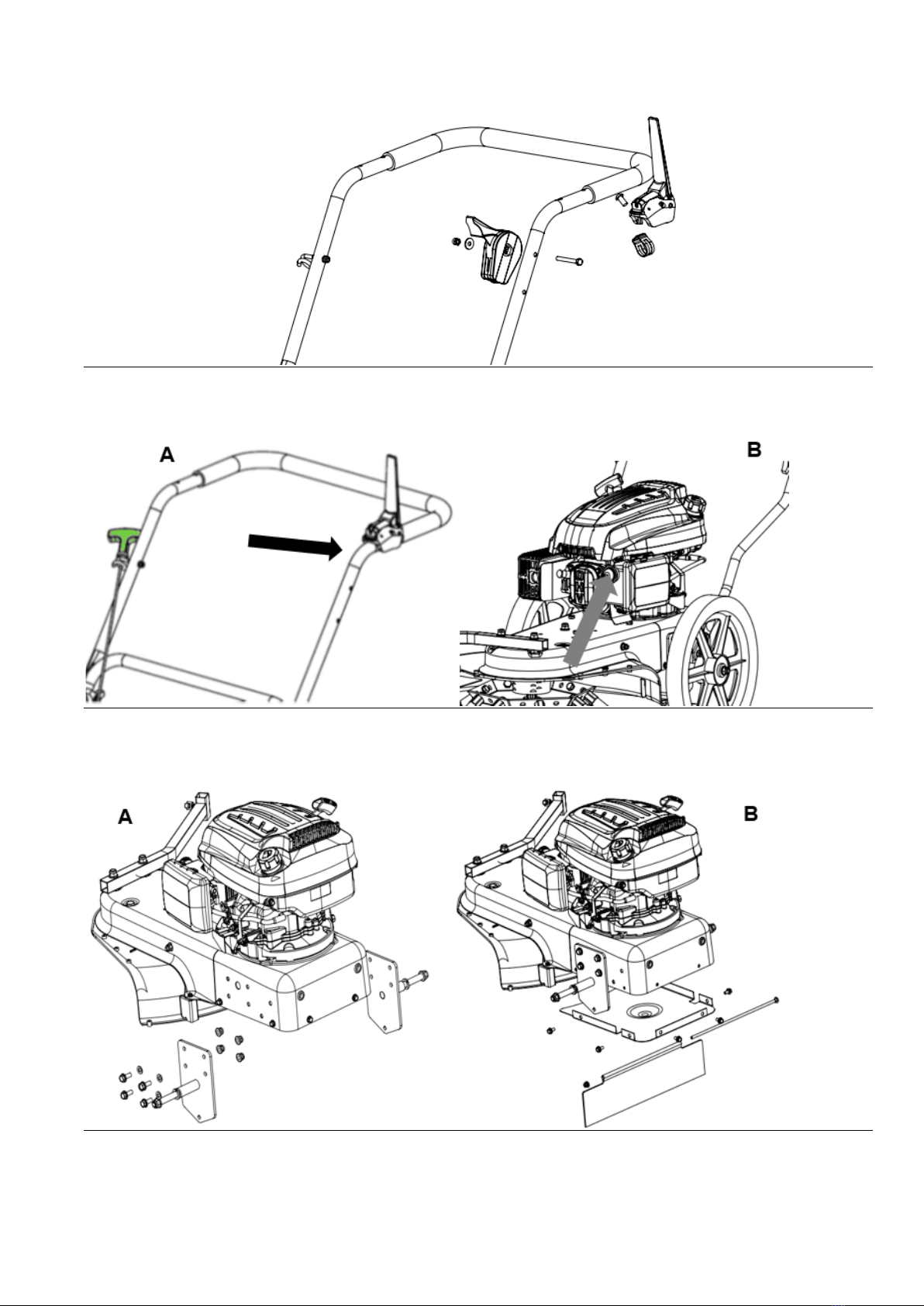 A

B

A

B