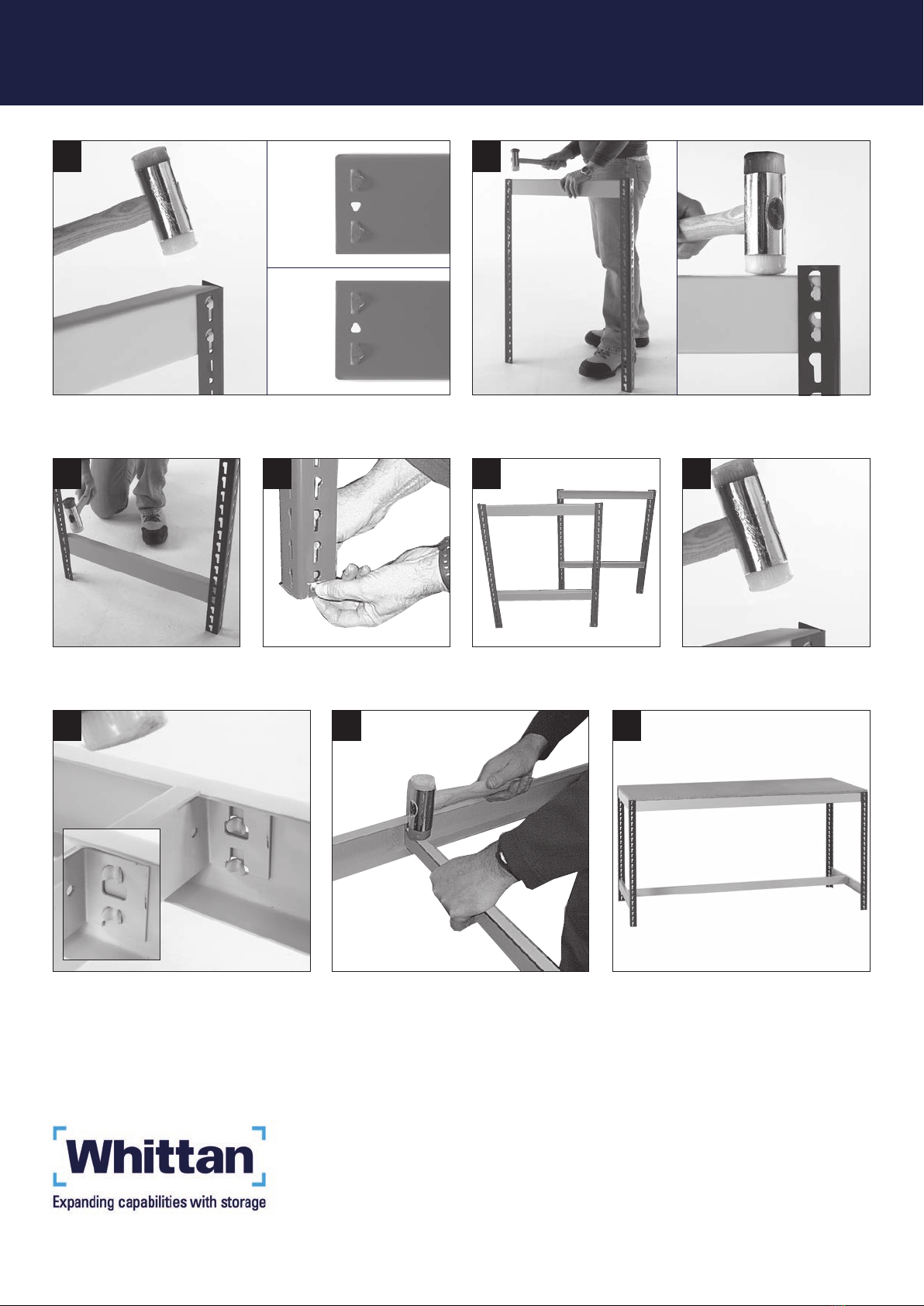 Whittan
Expanding capabilities with storage