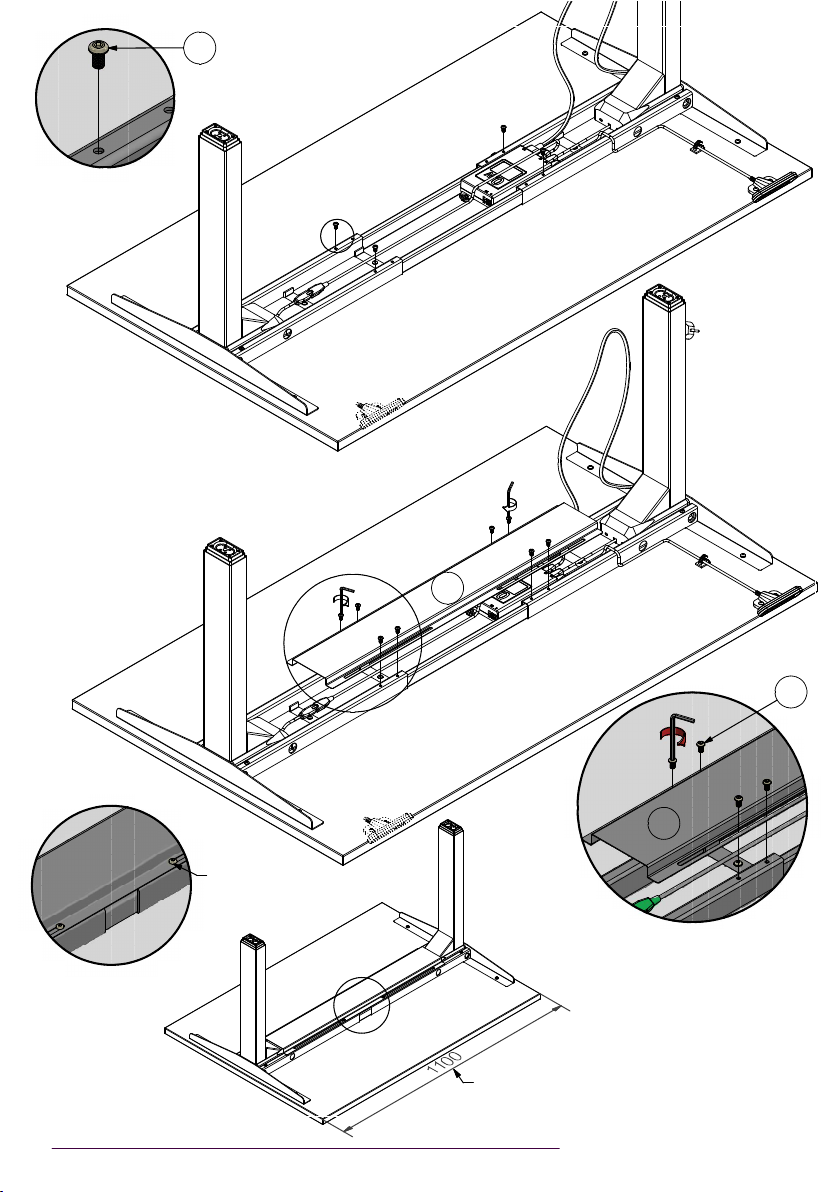 1100