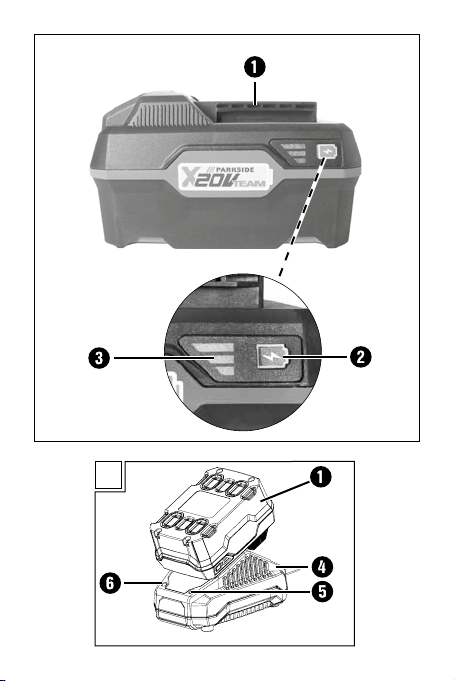 1

PARKSIDE
X20V TEAM

3

2

1

4

6

5