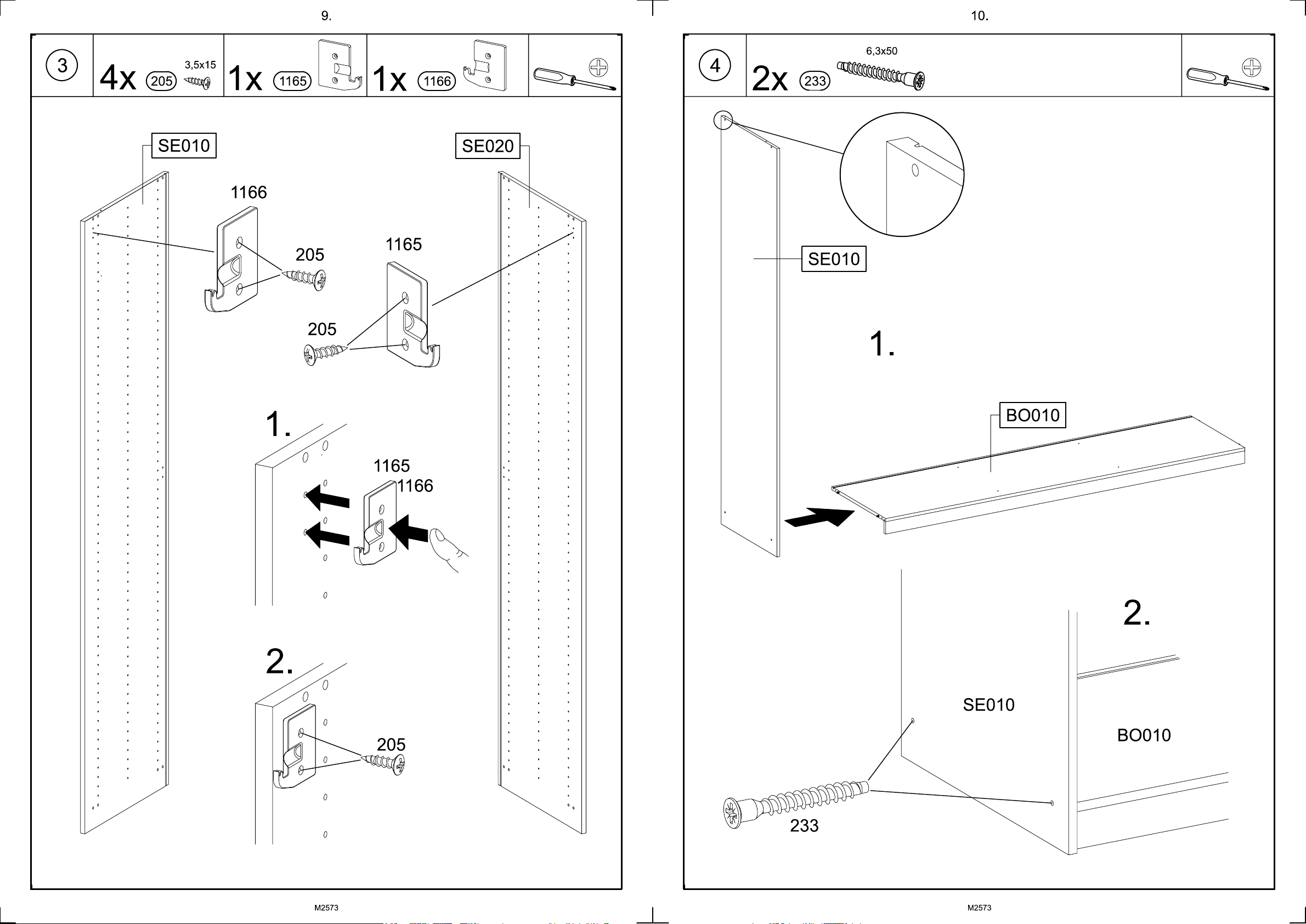 9.

3
4x 205 3,5x15
1x 1165
1x 1166

SE010
SE020
1166
205
1165
205

1.
1165
1166

2.
205

M2573

10.

4
2x 233 6,3x50

SE010

1.

BO010

2.

SE010
BO010
233

M2573