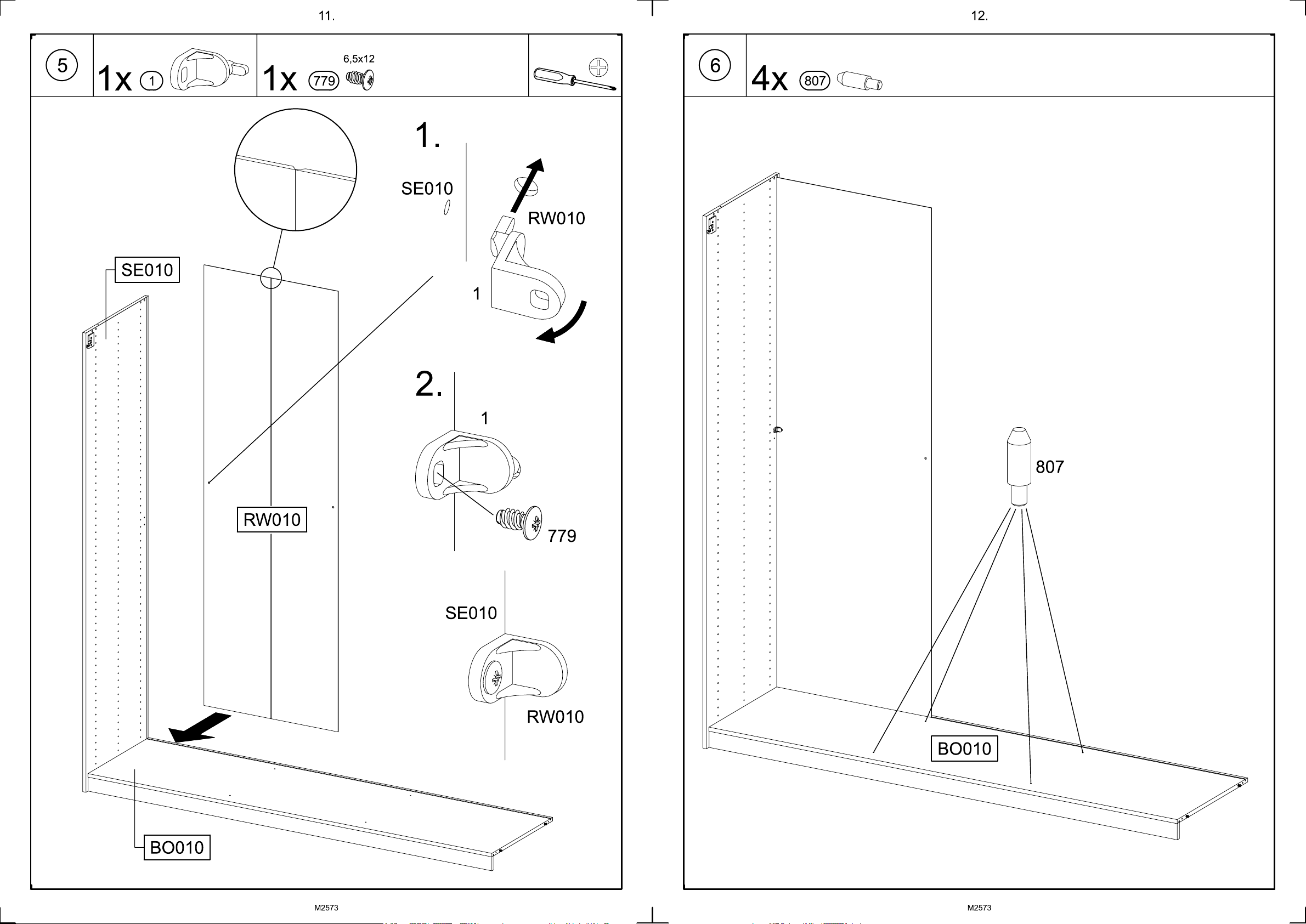 11.

5

1x 1

1x 779 6,5x12

1.

SE010

RW010

1

SE010

RW010

2.

1

779

SE010

RW010

BO010

M2573

12.

6

4x 807

807

BO010

M2573