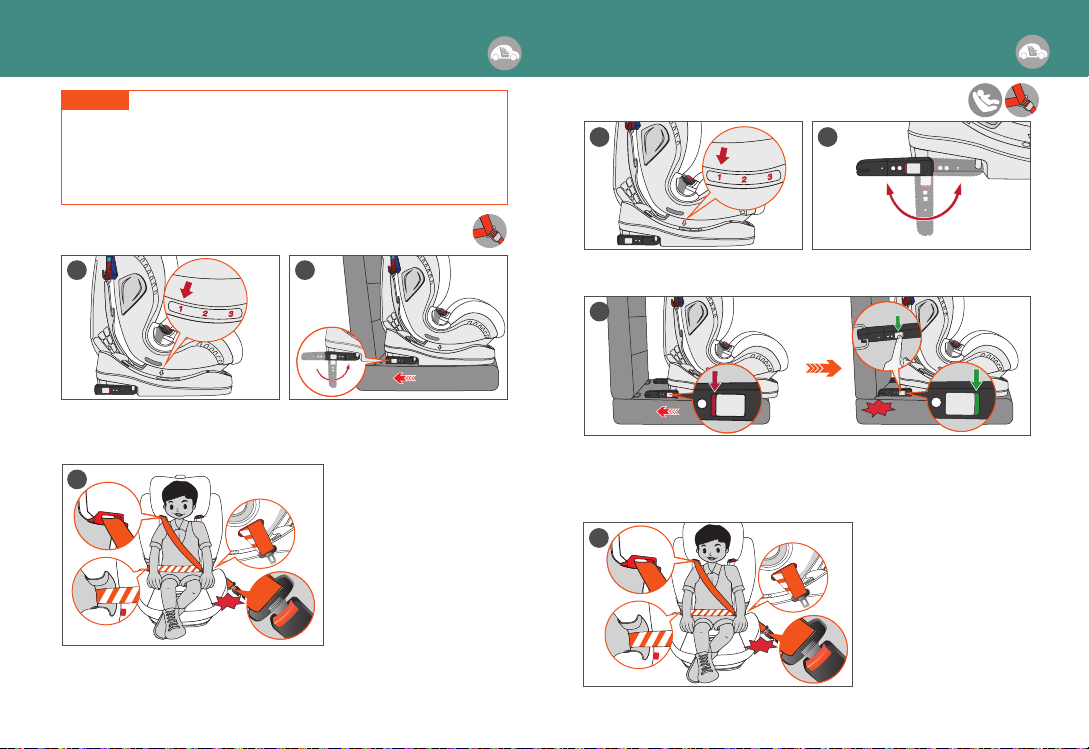 1 2 3

1 2 3