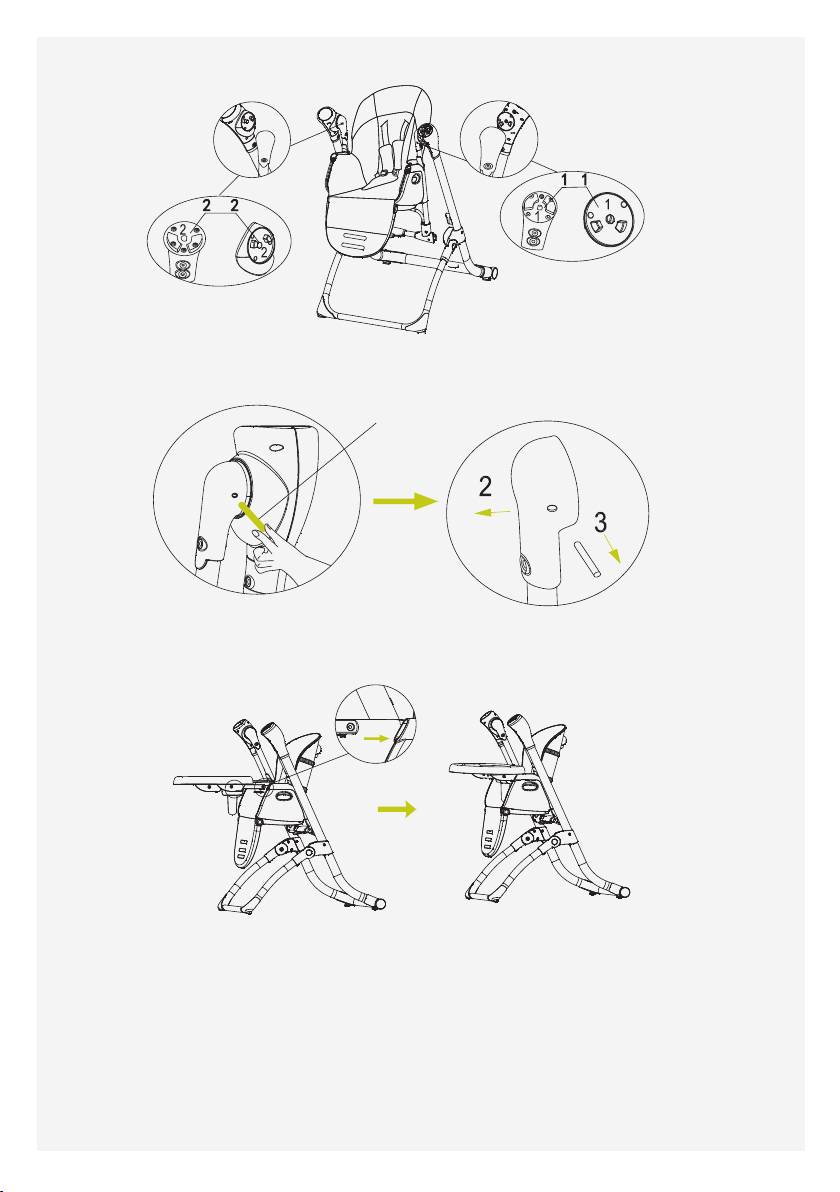 2 2
2
2
1 1
1
1
2
3