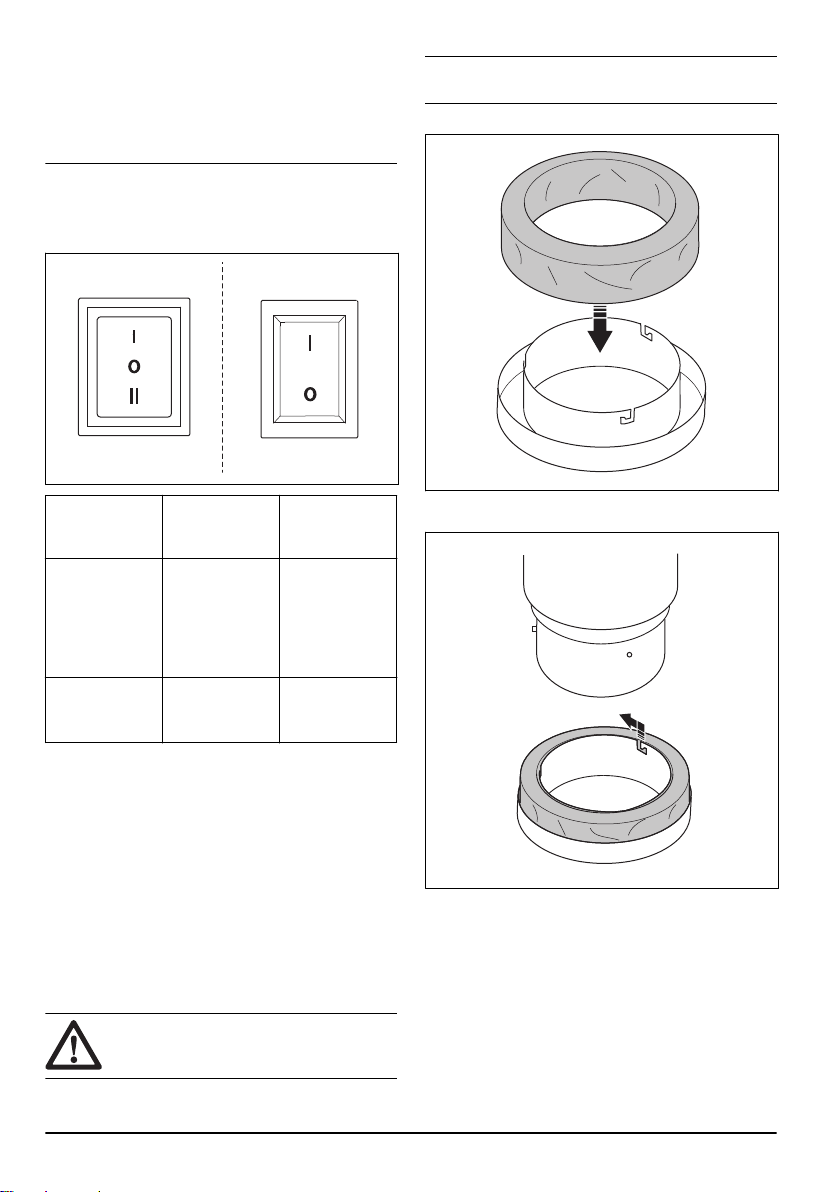 I
O
II

I
O