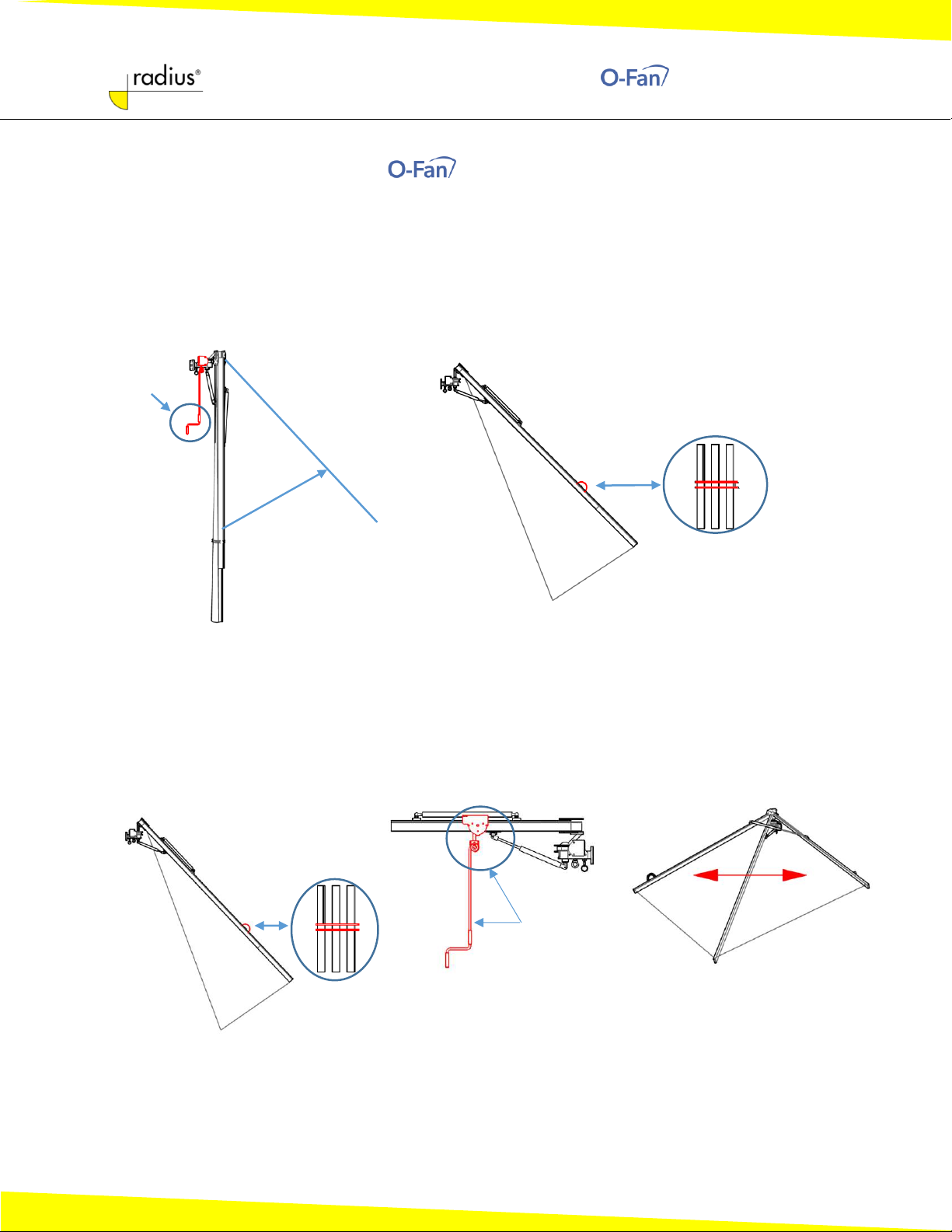 radius®

O-Fan

O-Fan