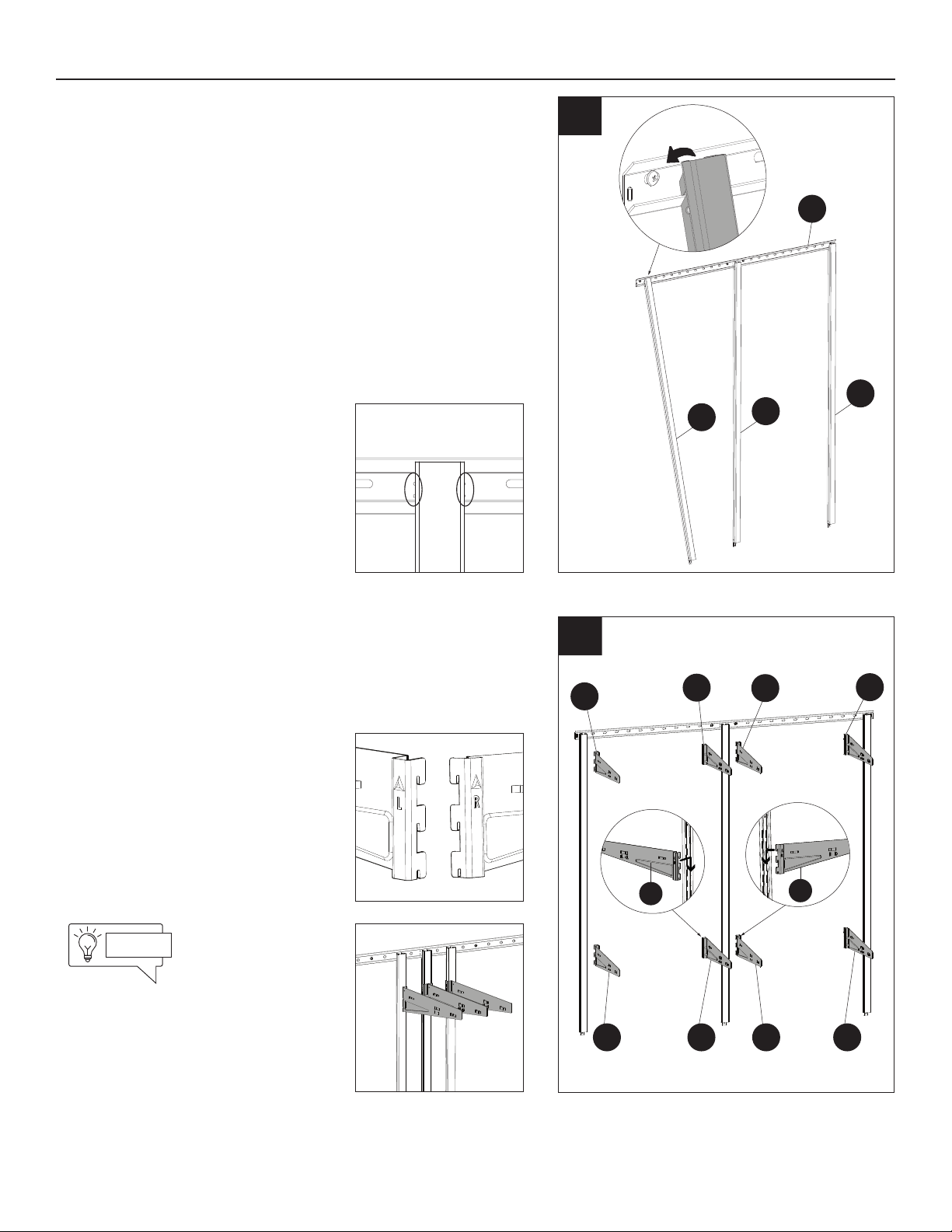 L

R