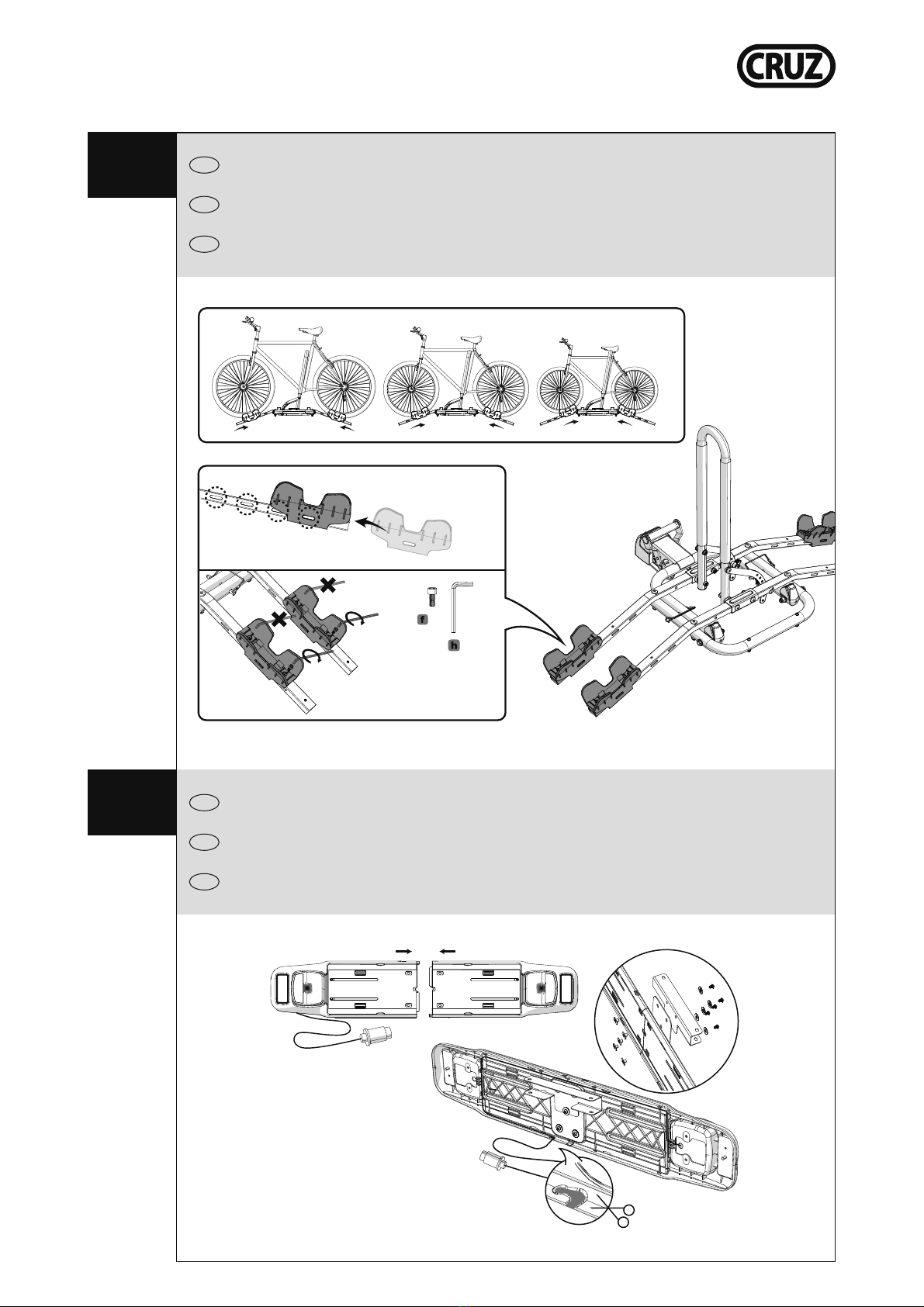 CRUZ

f

h