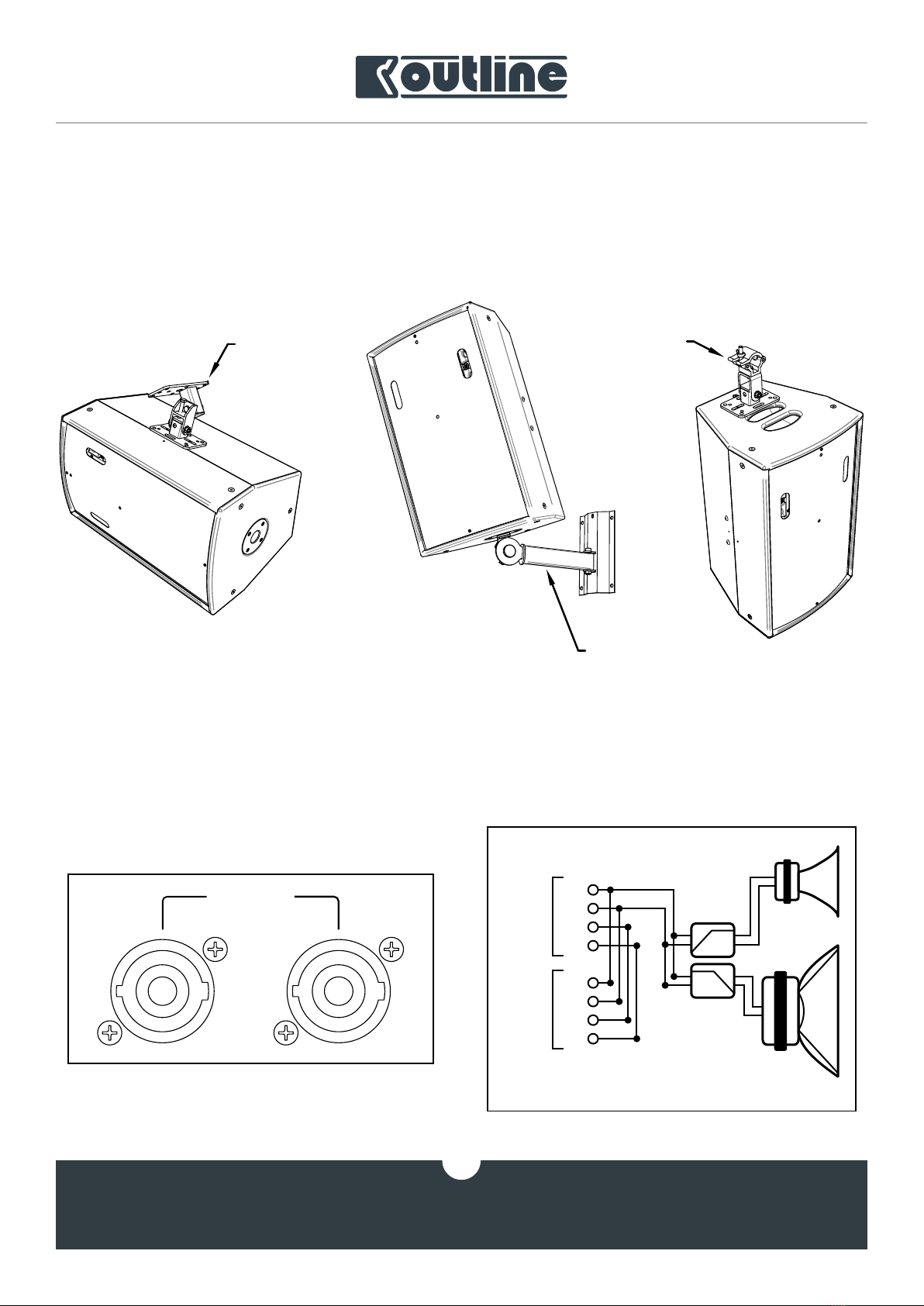 outline