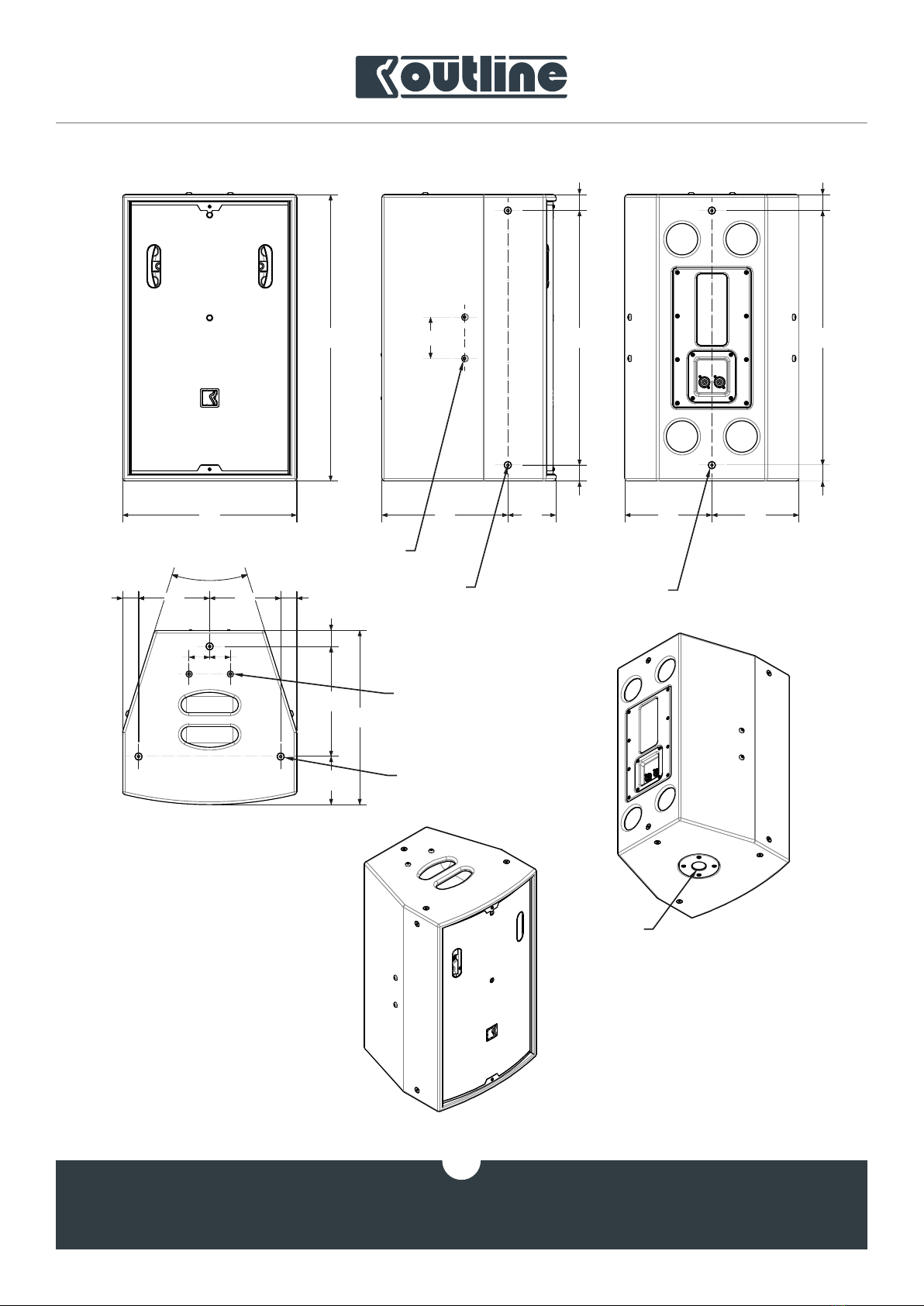 outline