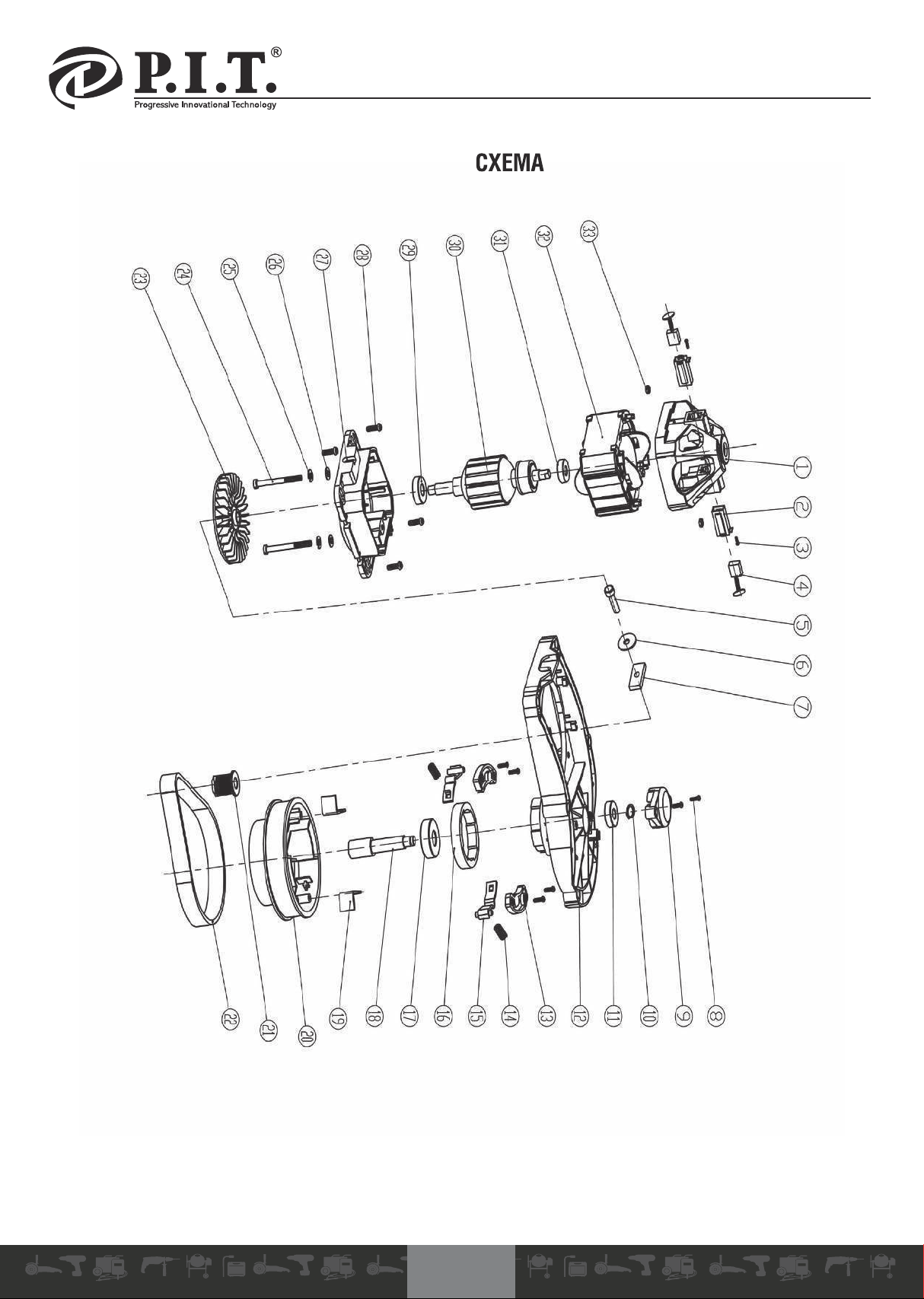 P.I.T.®
Progressive Innovational Technology

СХЕМА

23 24 25 26 27 28 29 30 31 32 33

1
2
3
4
5
6
7

22 21 20 19 18 17 16 15 14 13 12 11 10 9 8