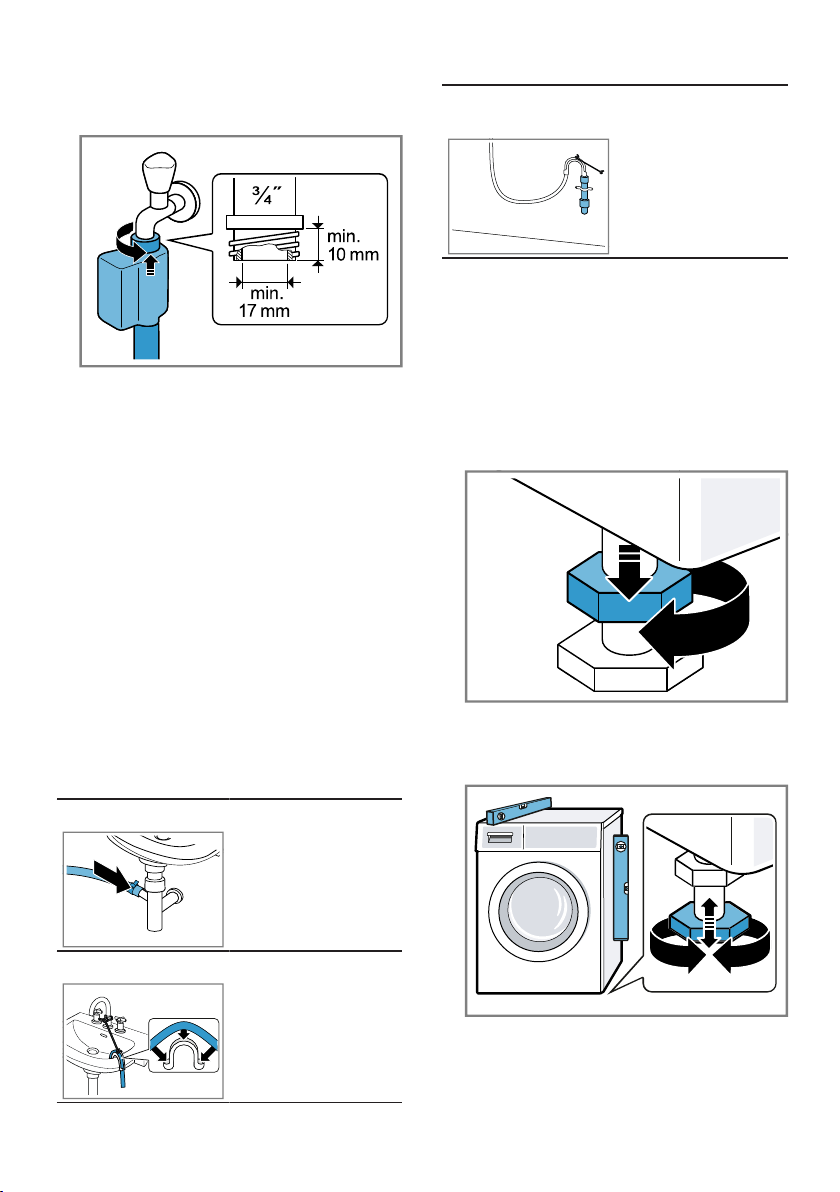 $\frac{3}{4}''$

min. 10 mm

min. 17 mm