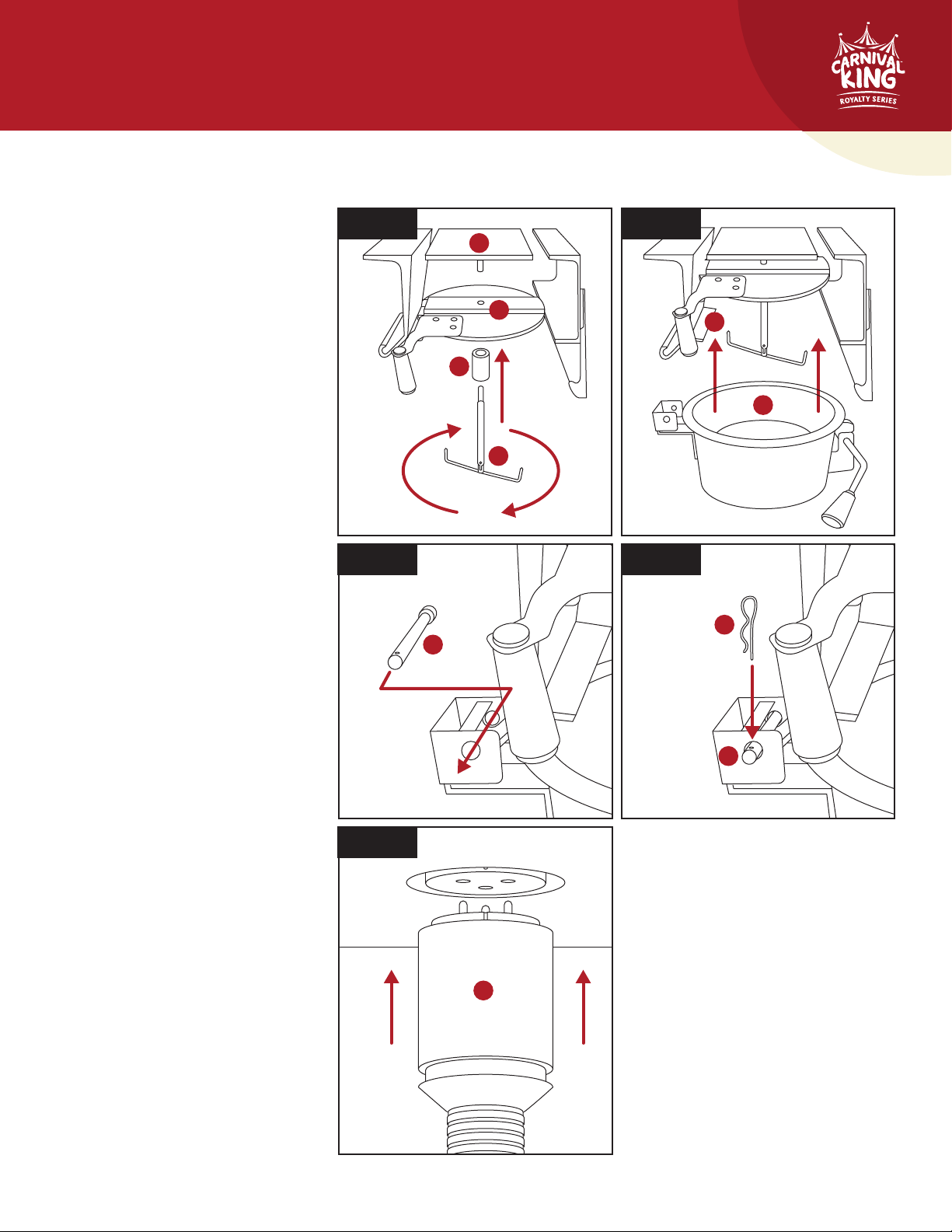 CARNIVAL KING
ROYALTY SERIES