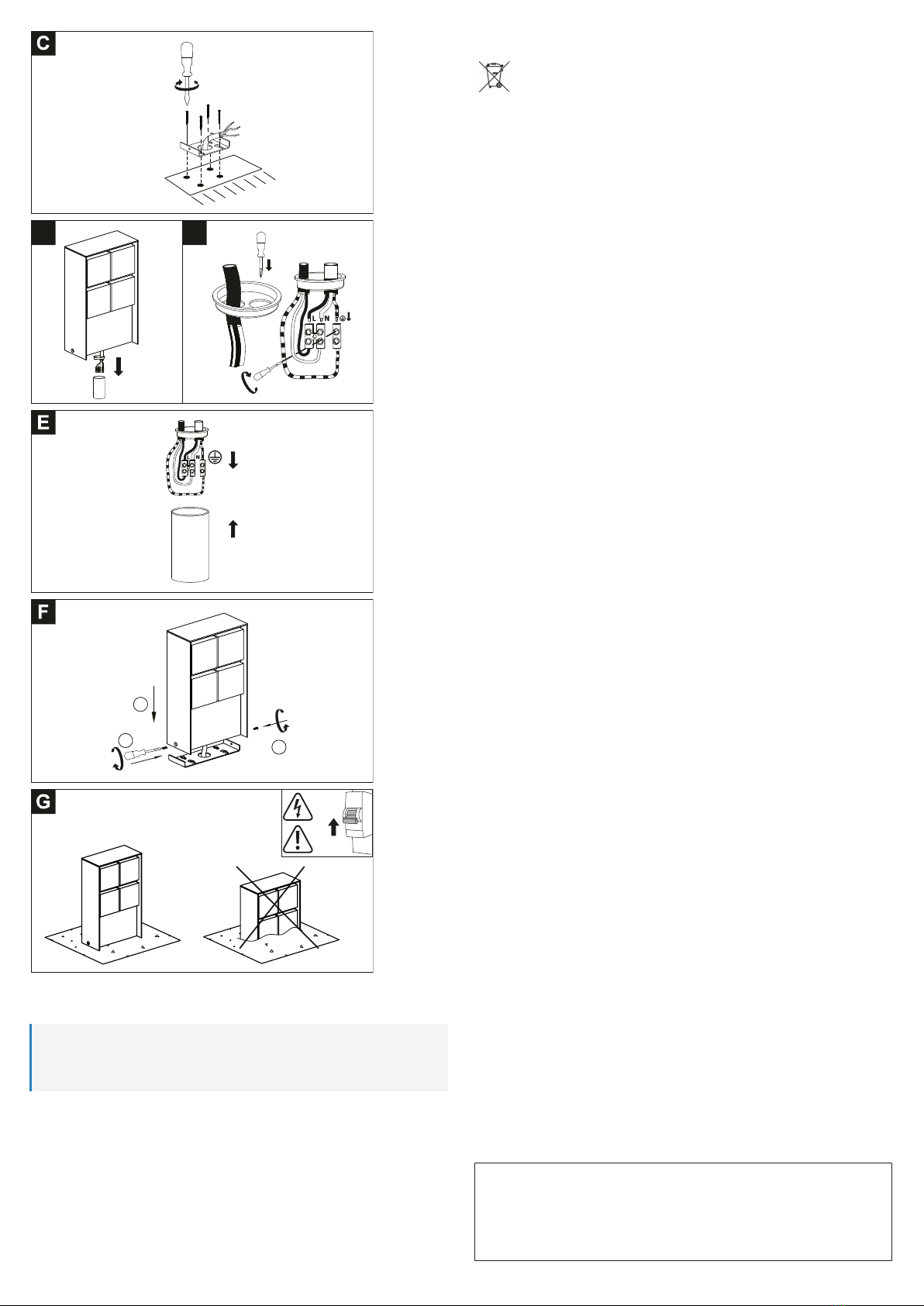 C

L N

E

L N

F

G