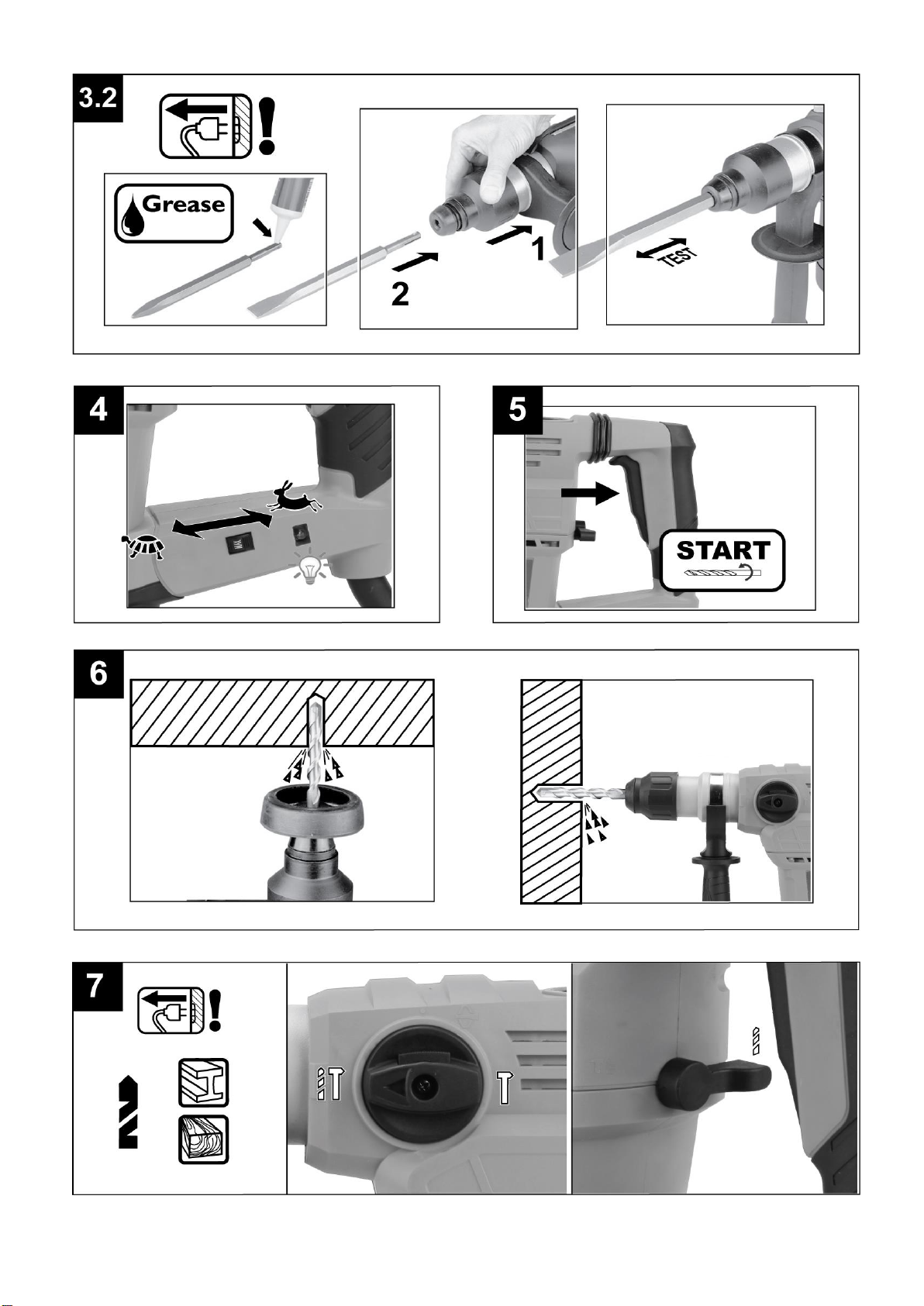 3.2

Grease

2

1

TEST

4

5

START

6

7