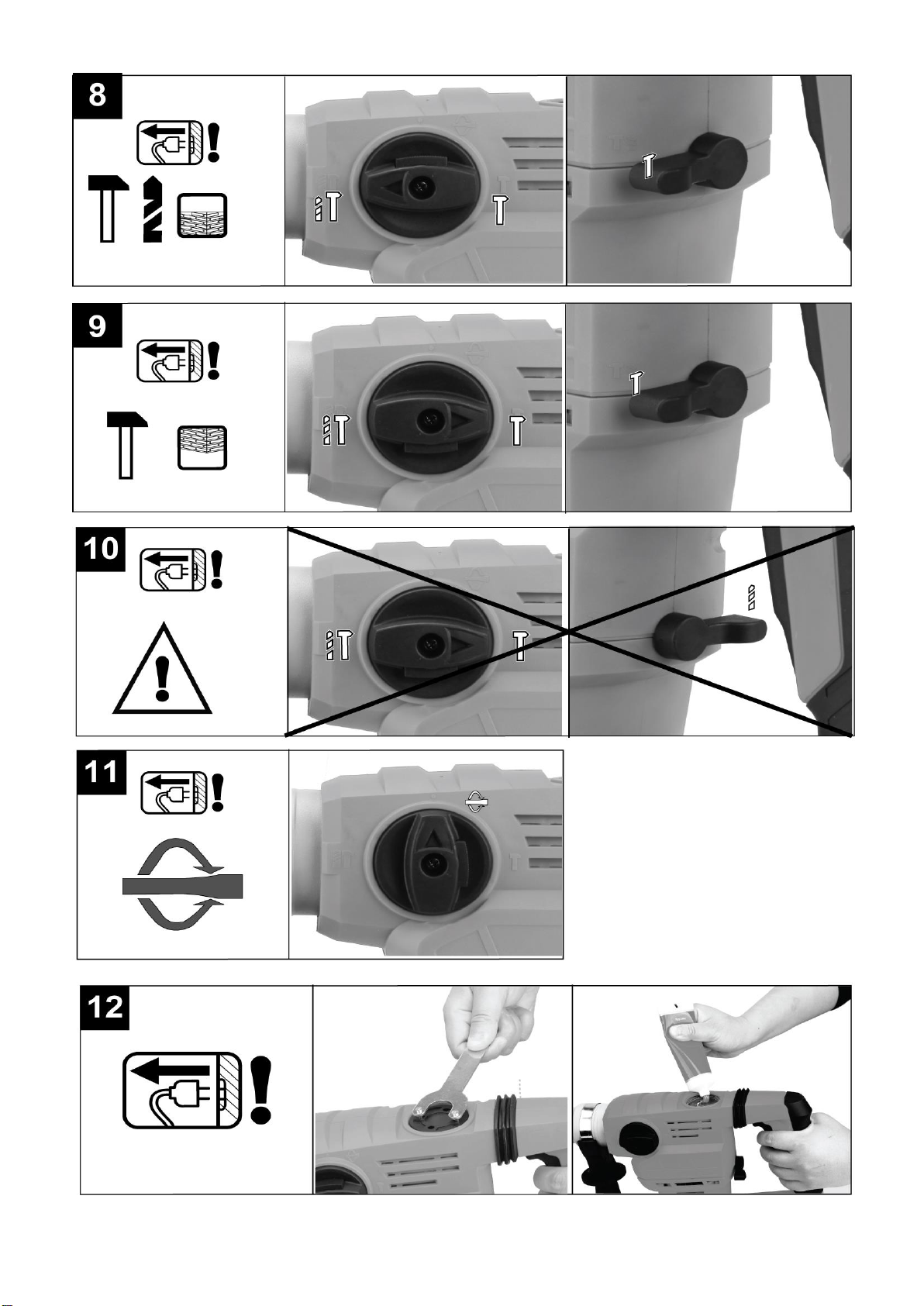 8

9

10

11

12