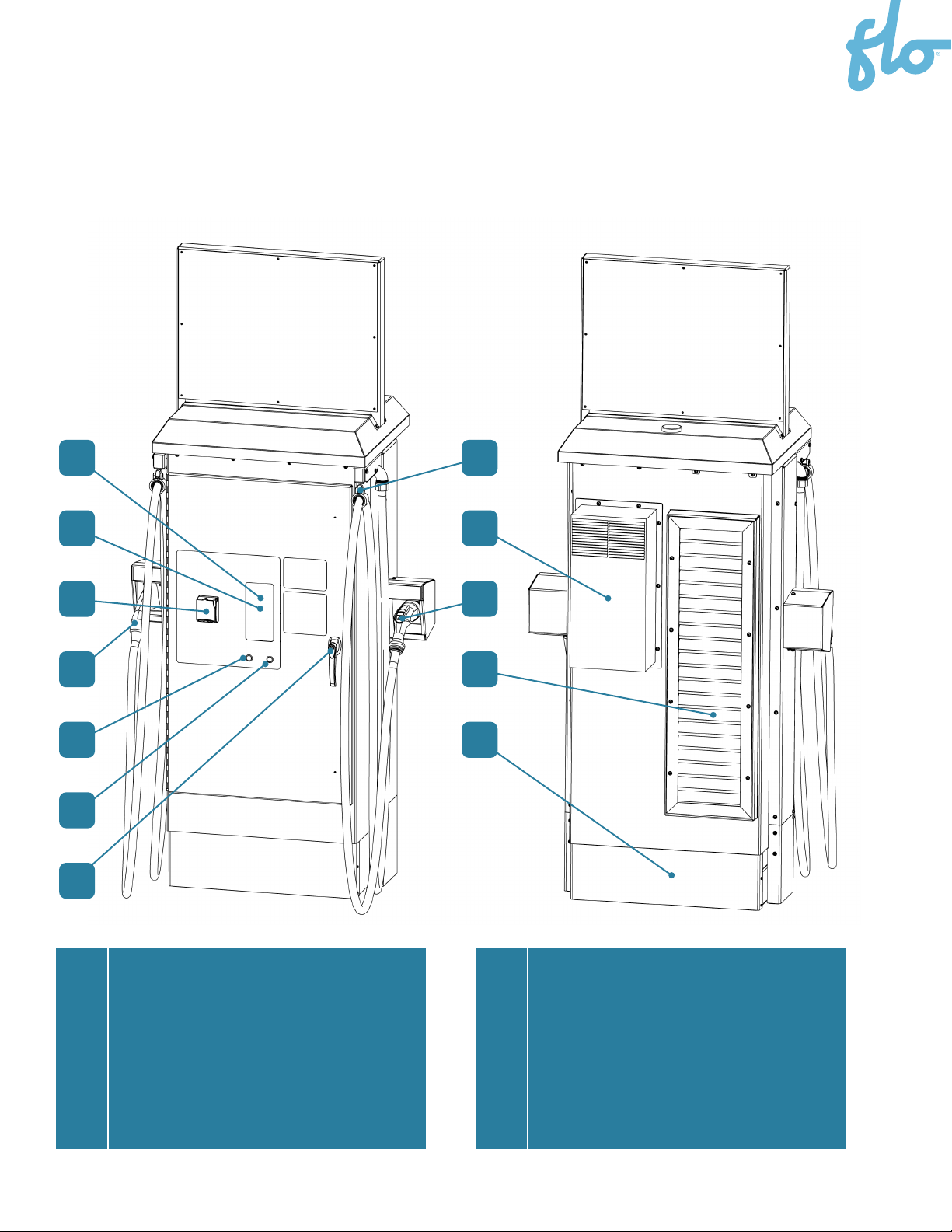 flo