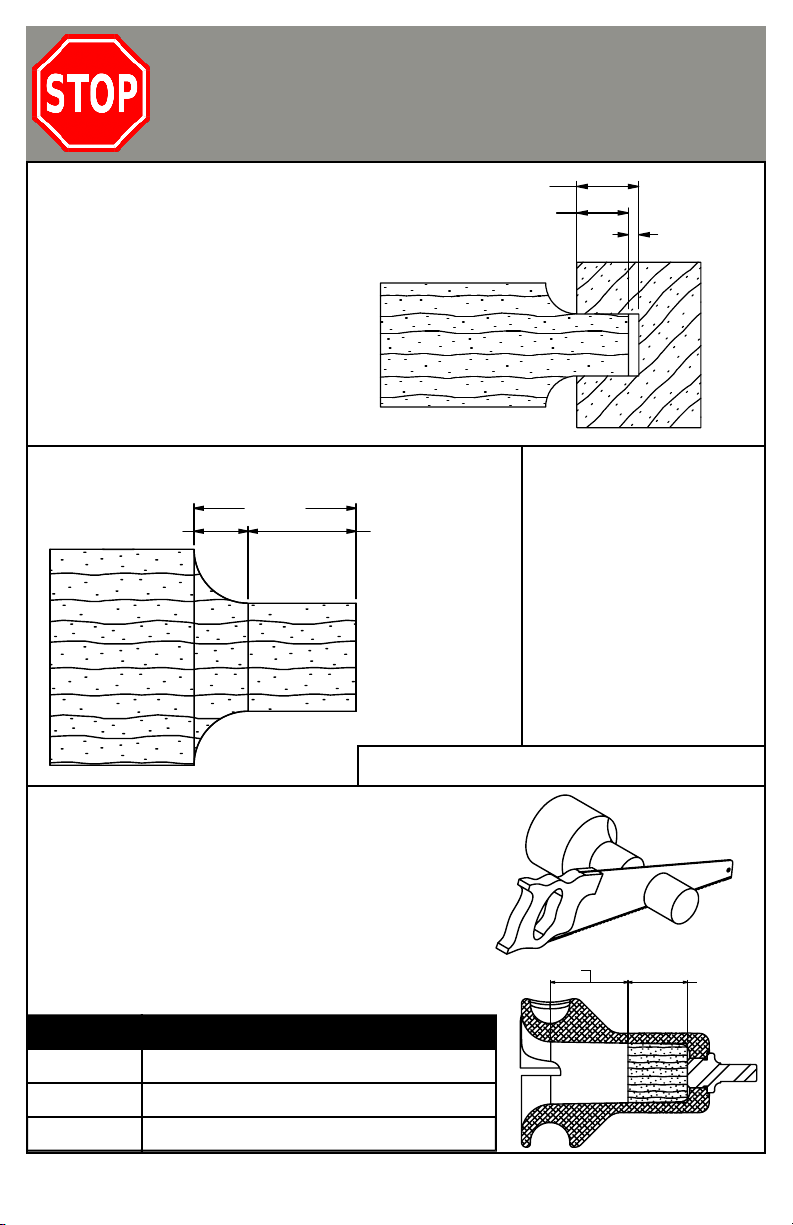 STOP