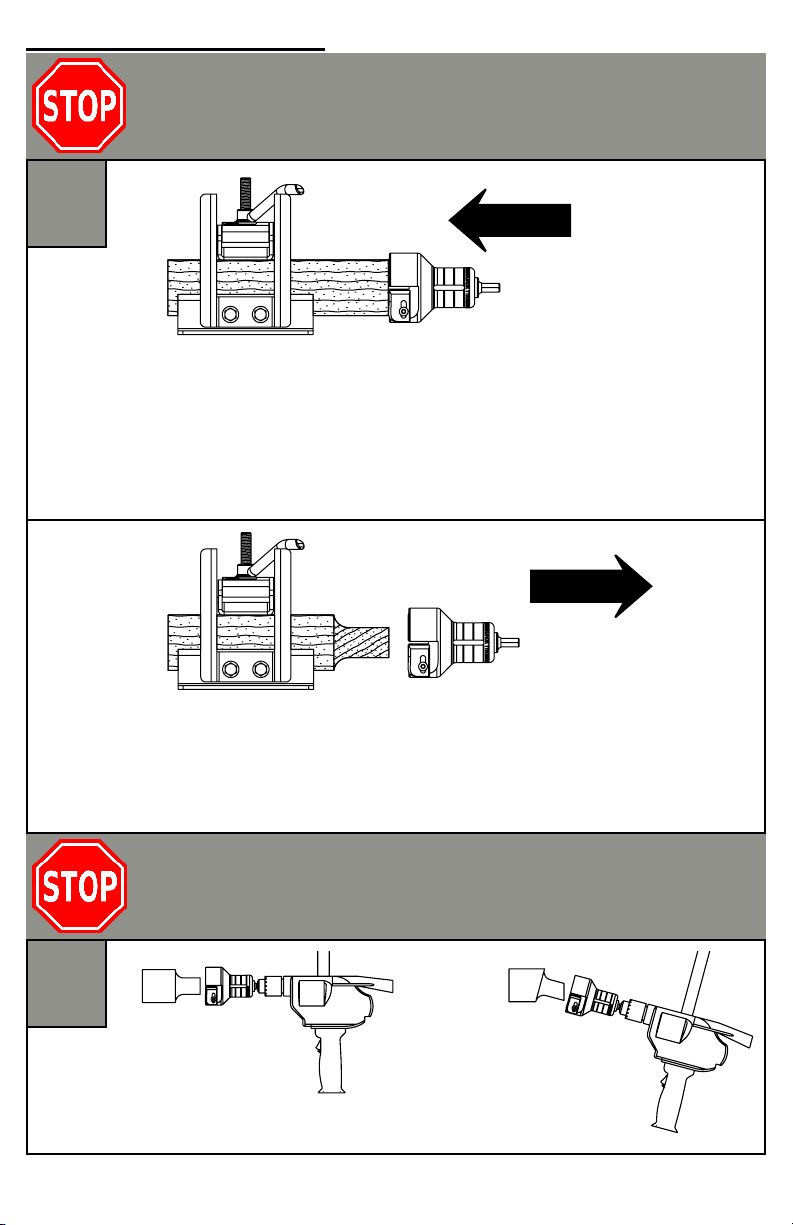 STOP

STOP