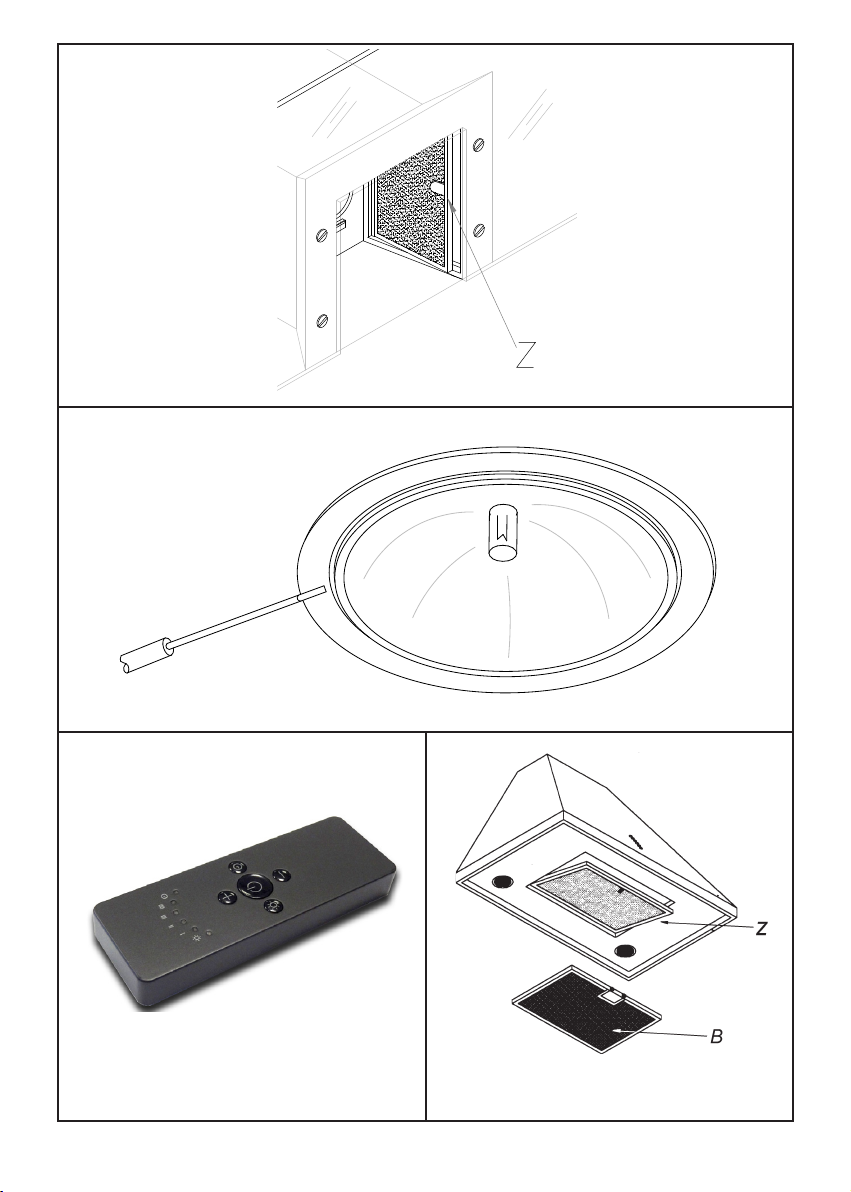 Z

Z

B