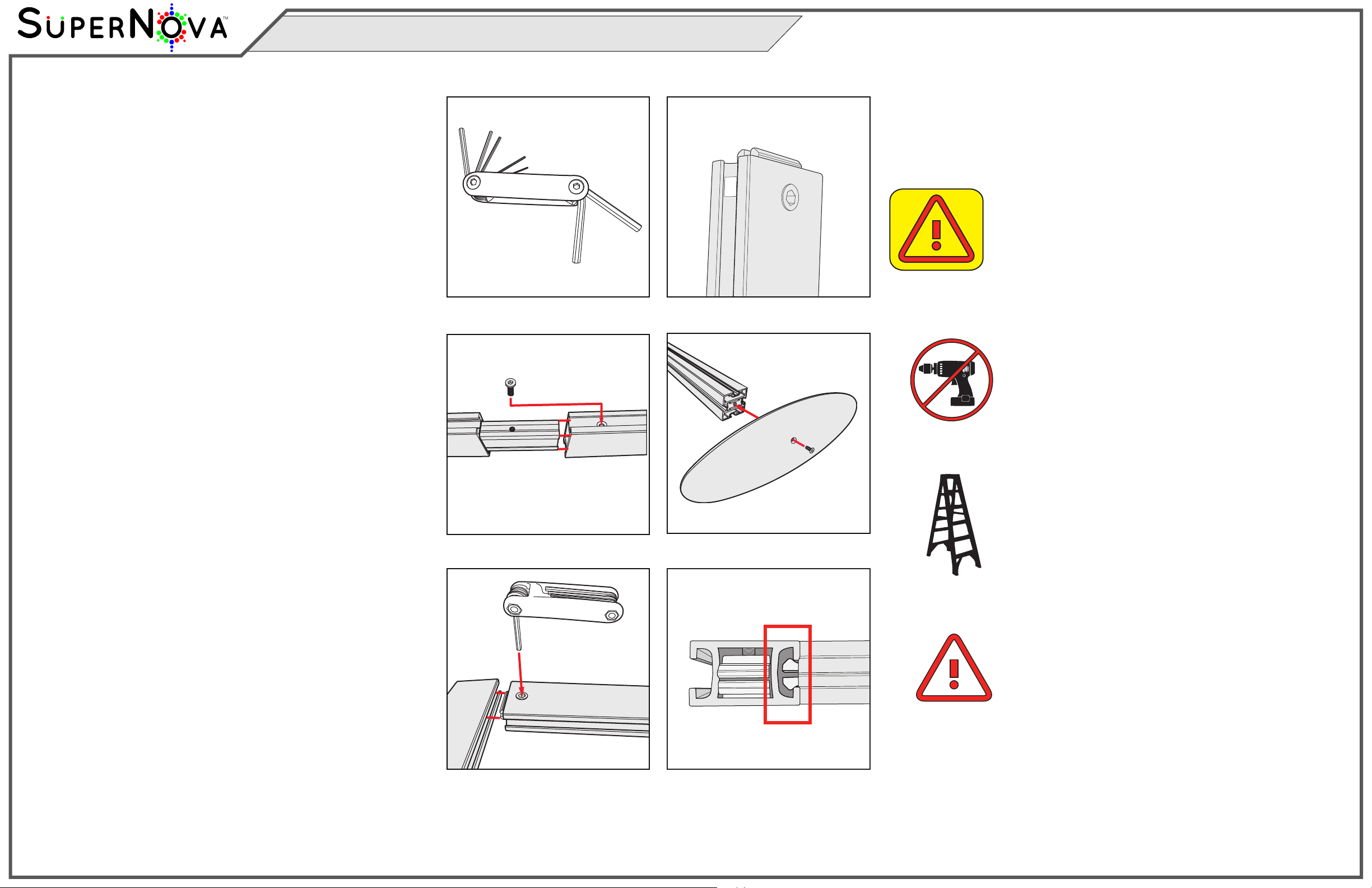 SUPERNOVA™