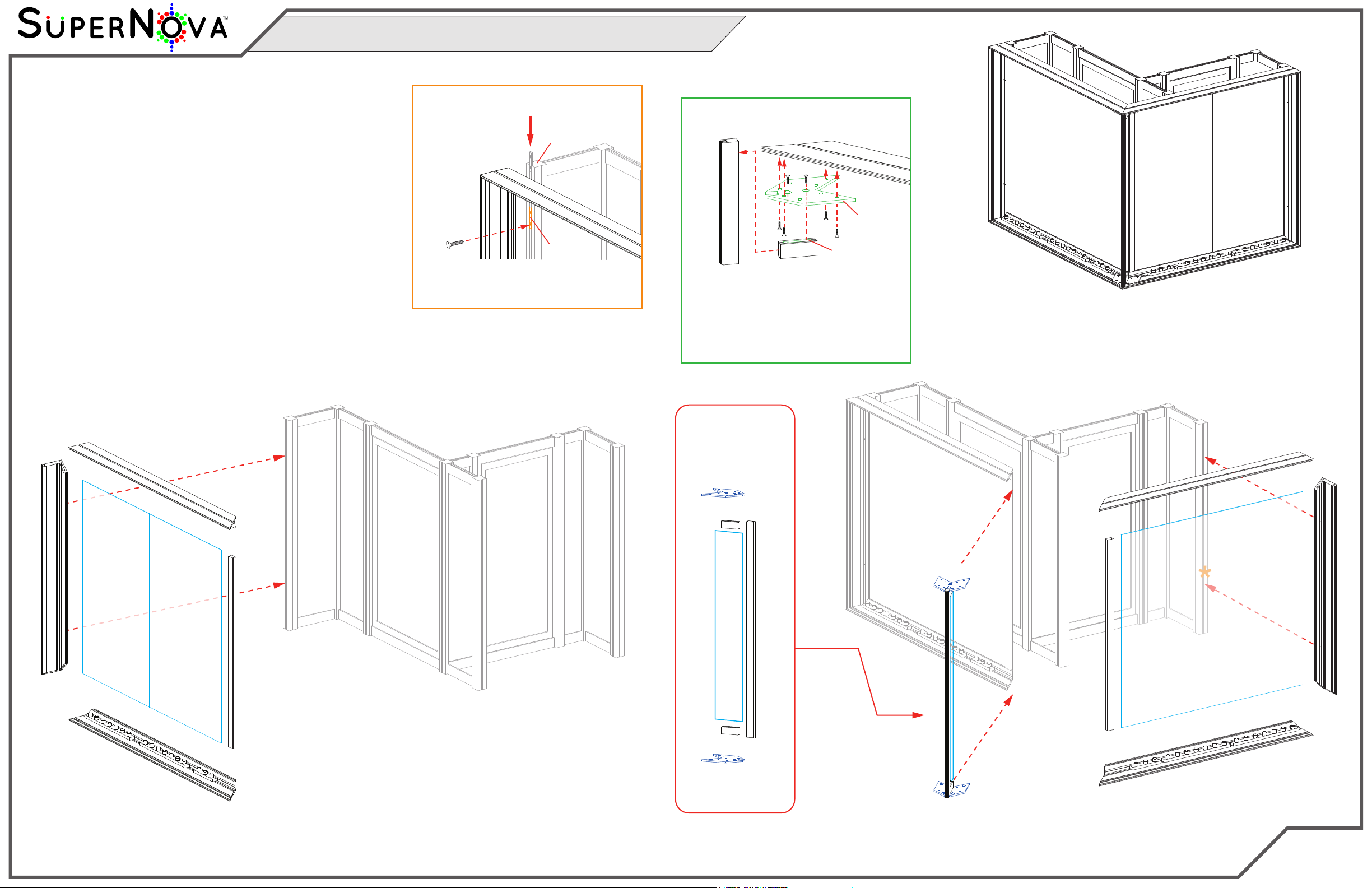 SUPERNOVA™