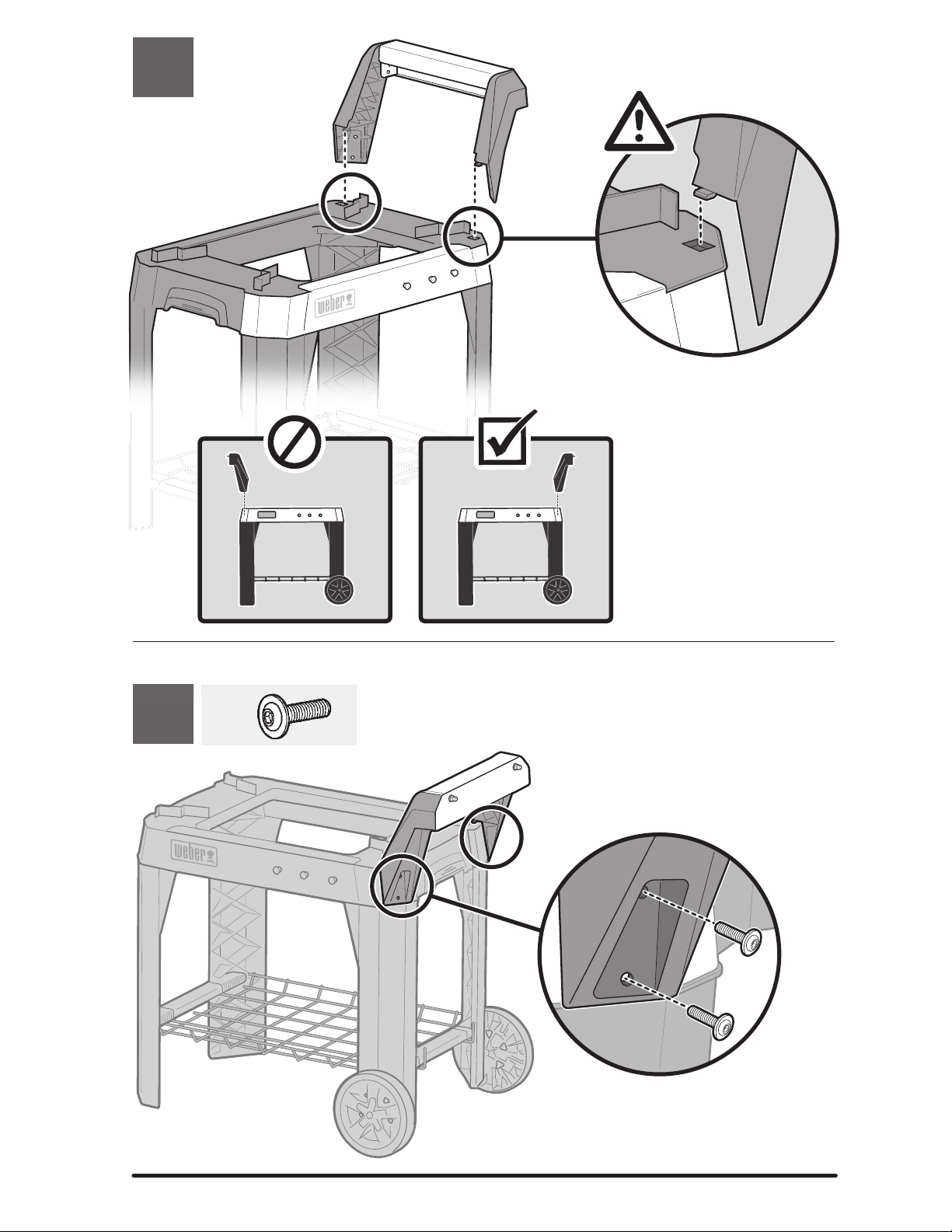 weber

weber