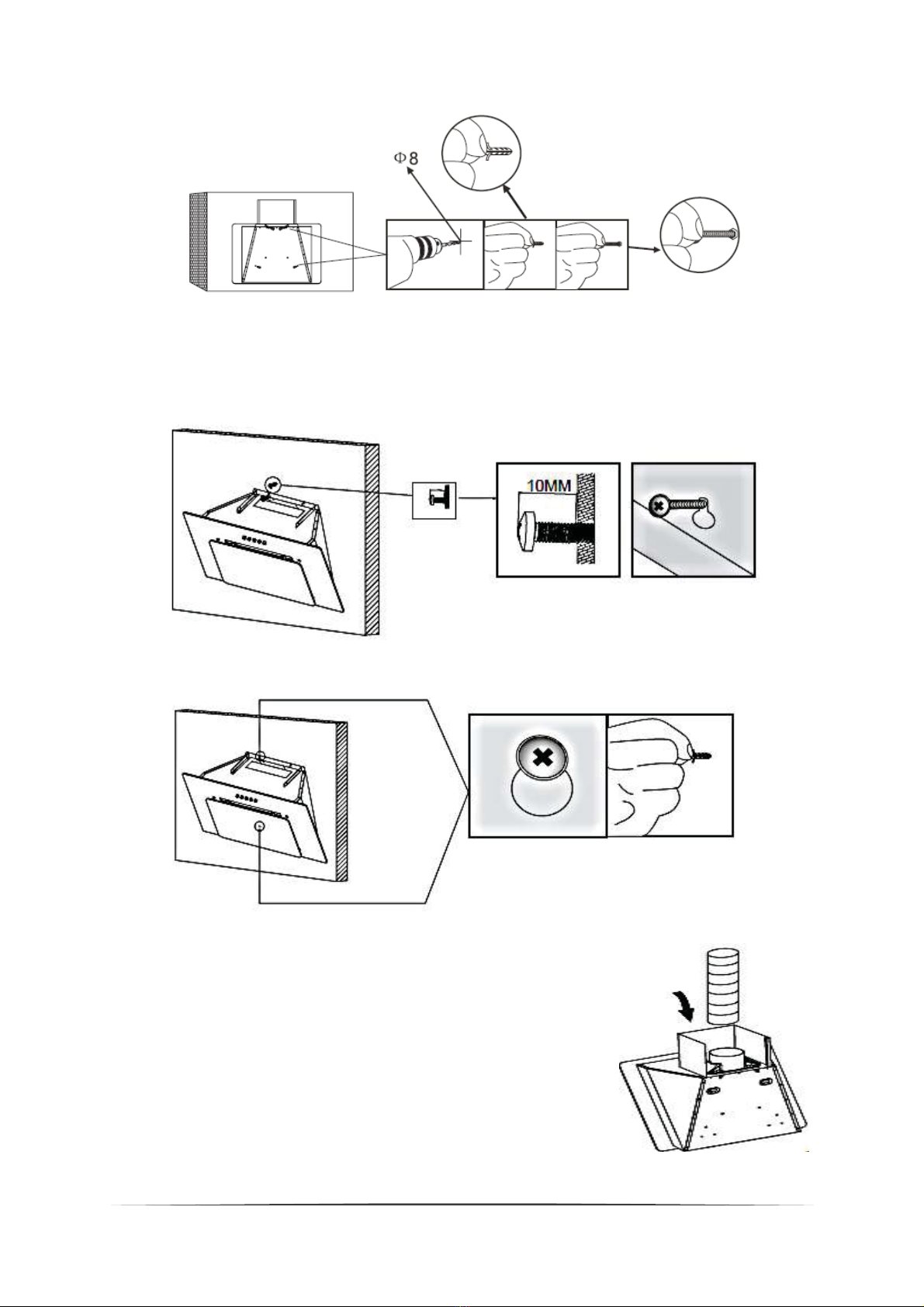 Φ8

10MM