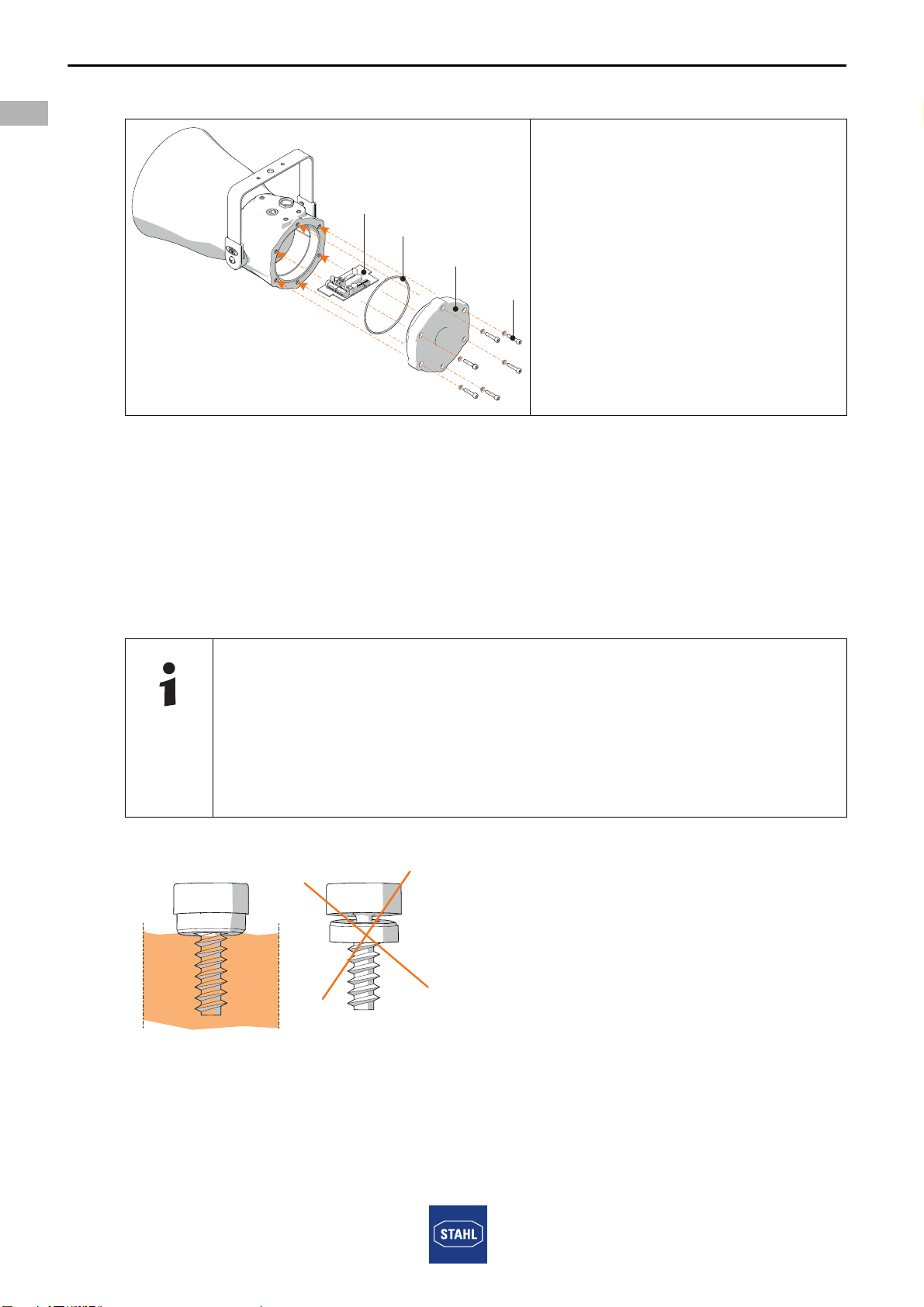 STAHL