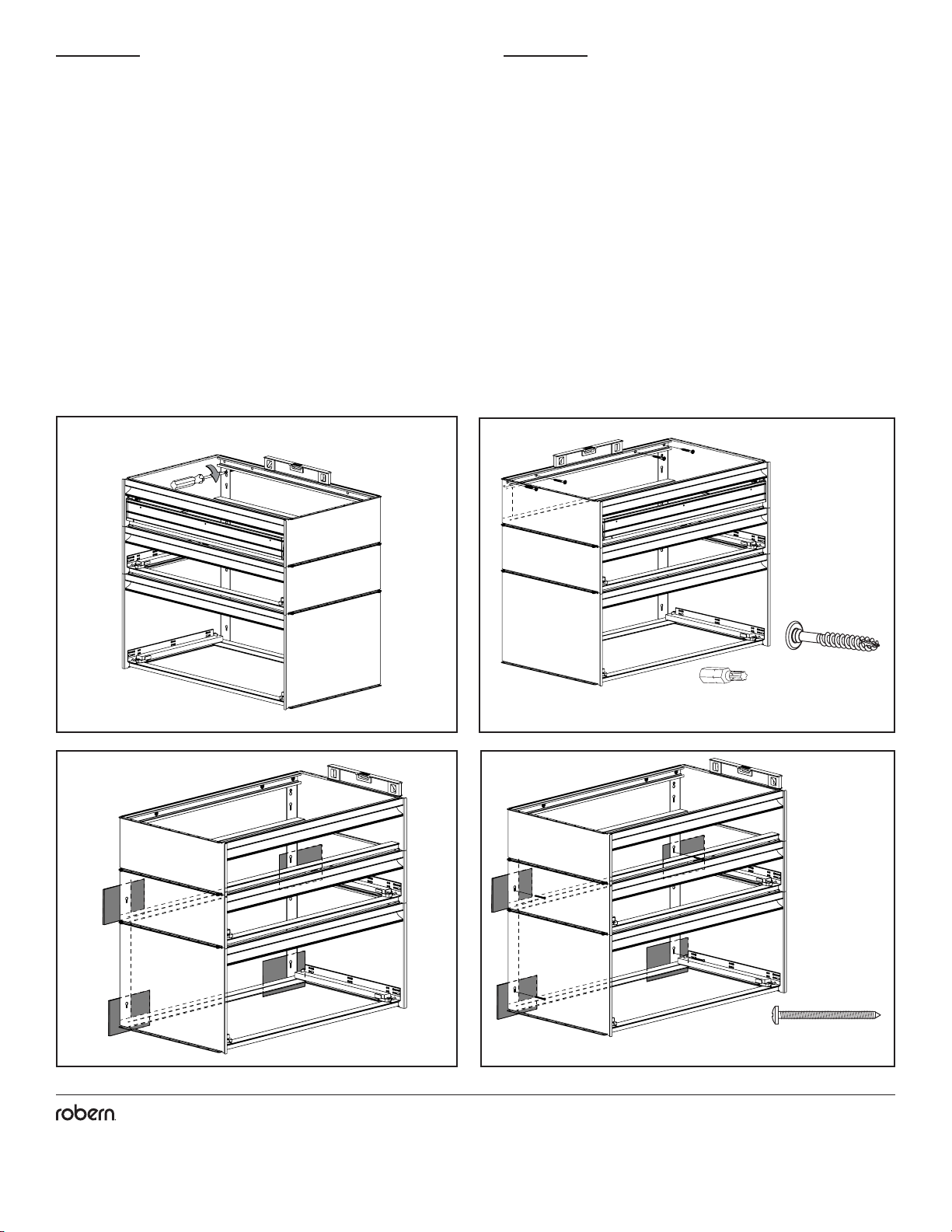 robern.