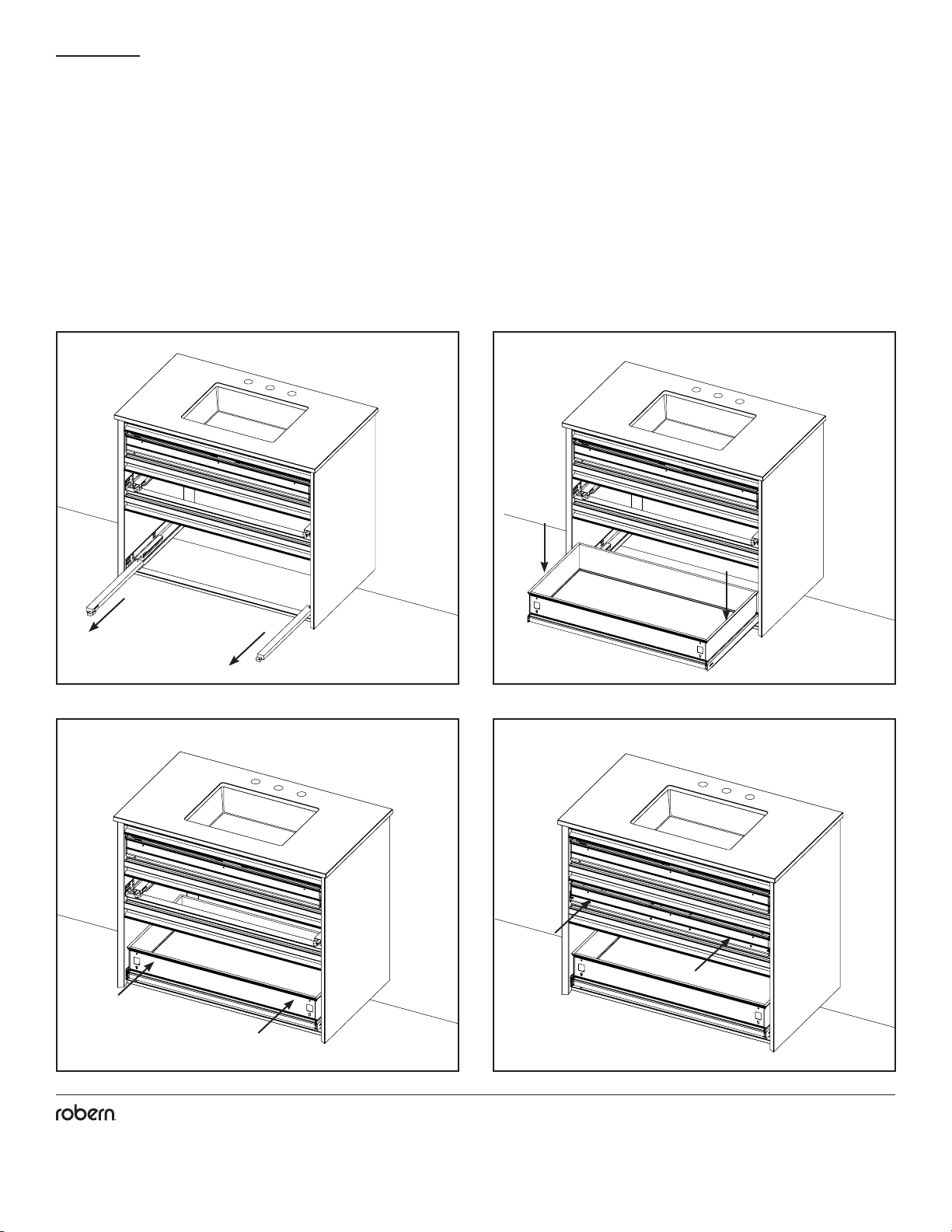 robern.