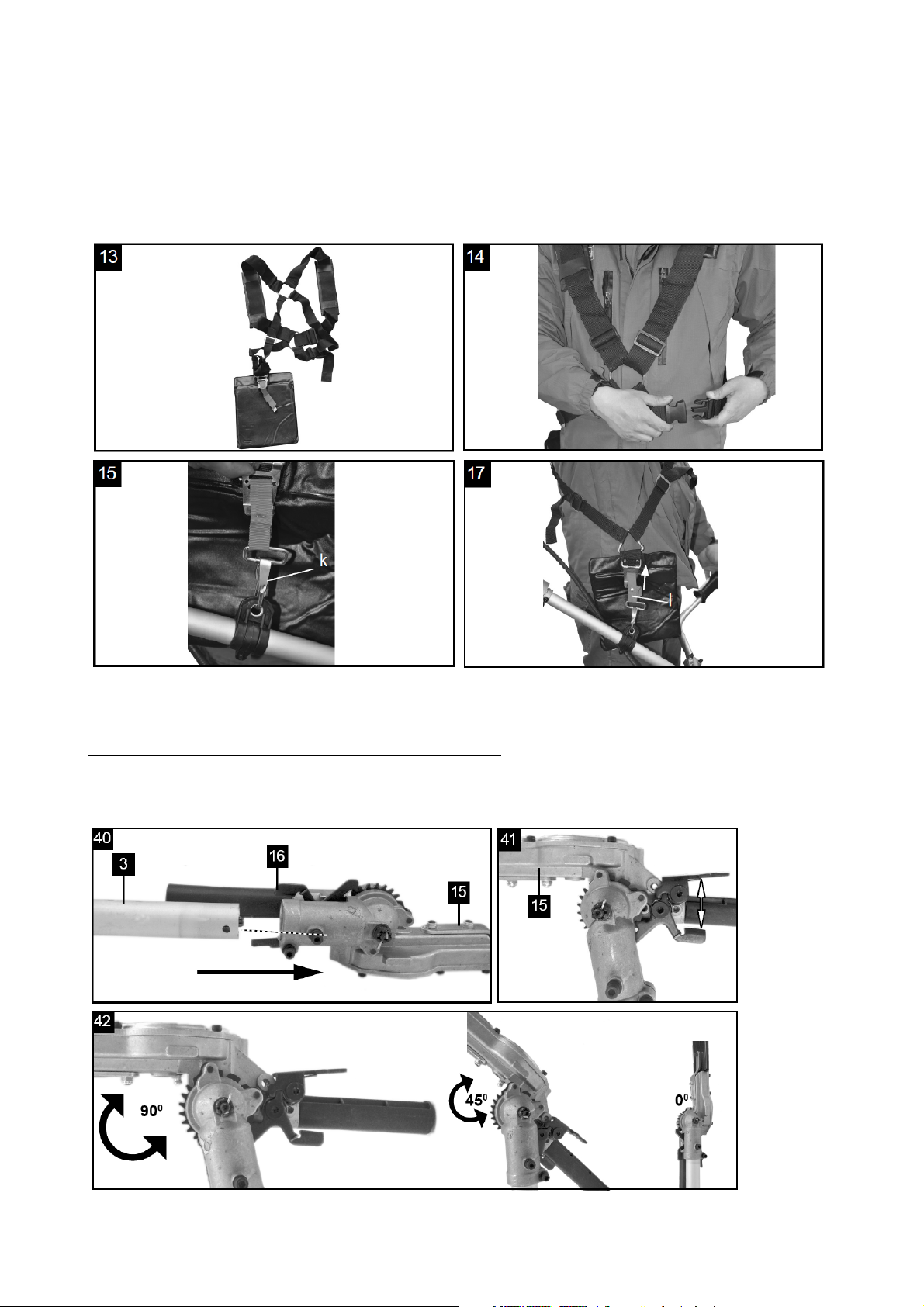 13

14

15

k

17

l

40

3

16

15

41

15

42

$90^0$

$45^0$

$0^0$