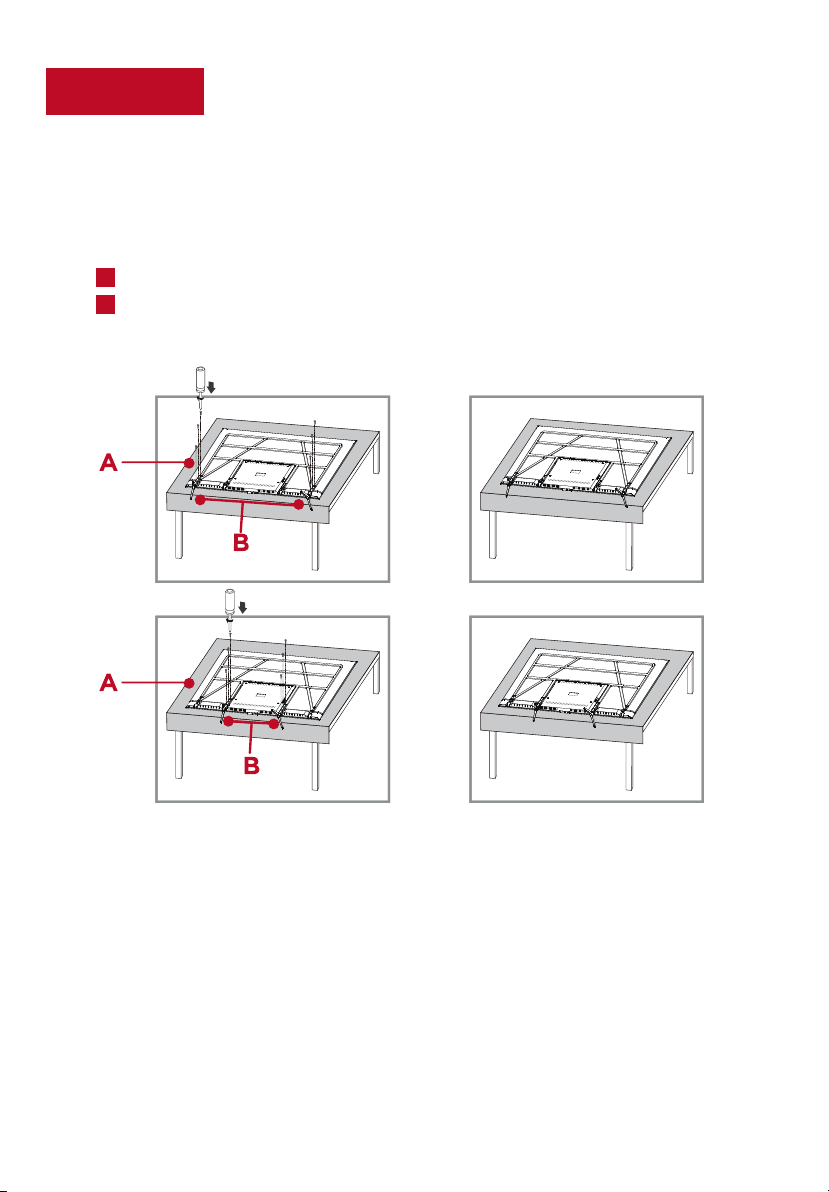 A

B

A

B