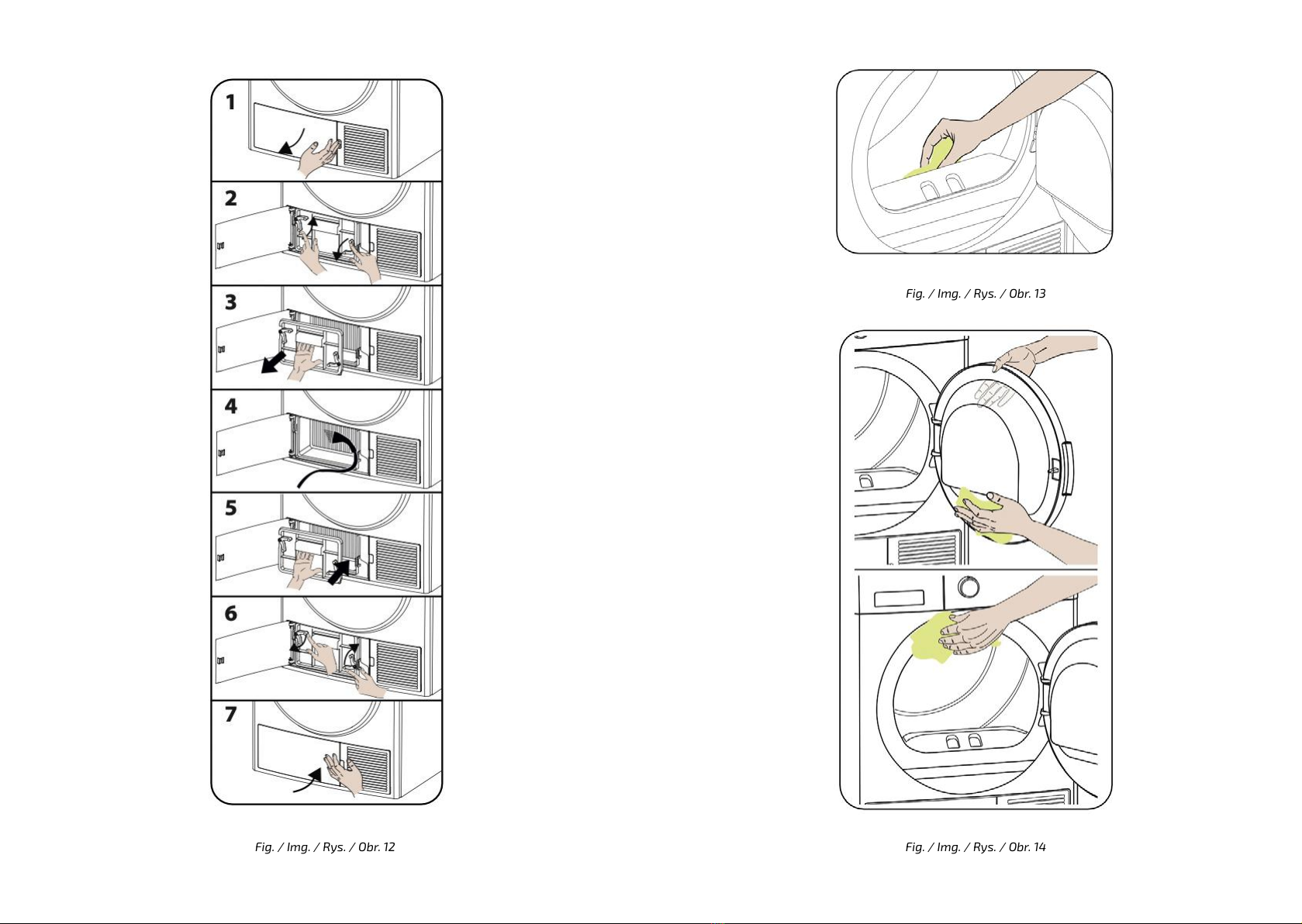 1

2

3

4

5

6

7

Fig. / Img. / Rys. / Obr. 12

Fig. / Img. / Rys. / Obr. 13

Fig. / Img. / Rys. / Obr. 14