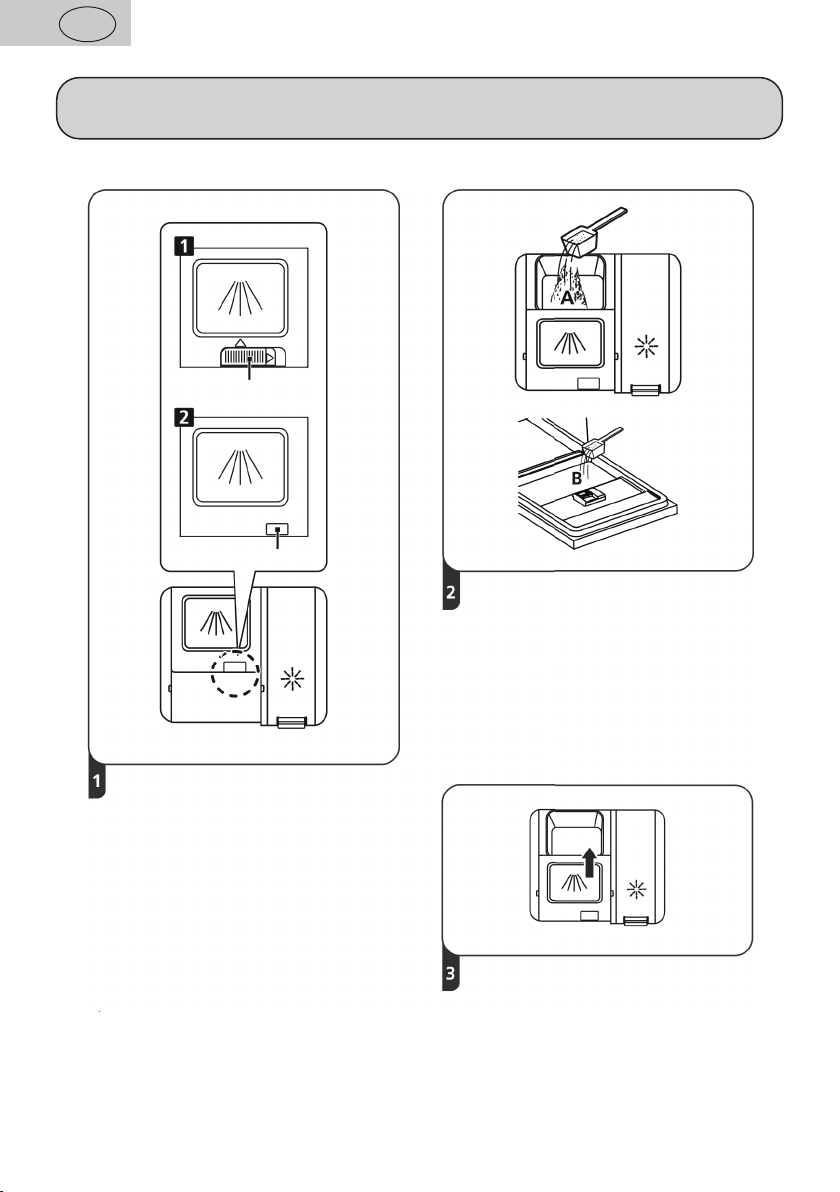 1

2

A

B

2

1

3