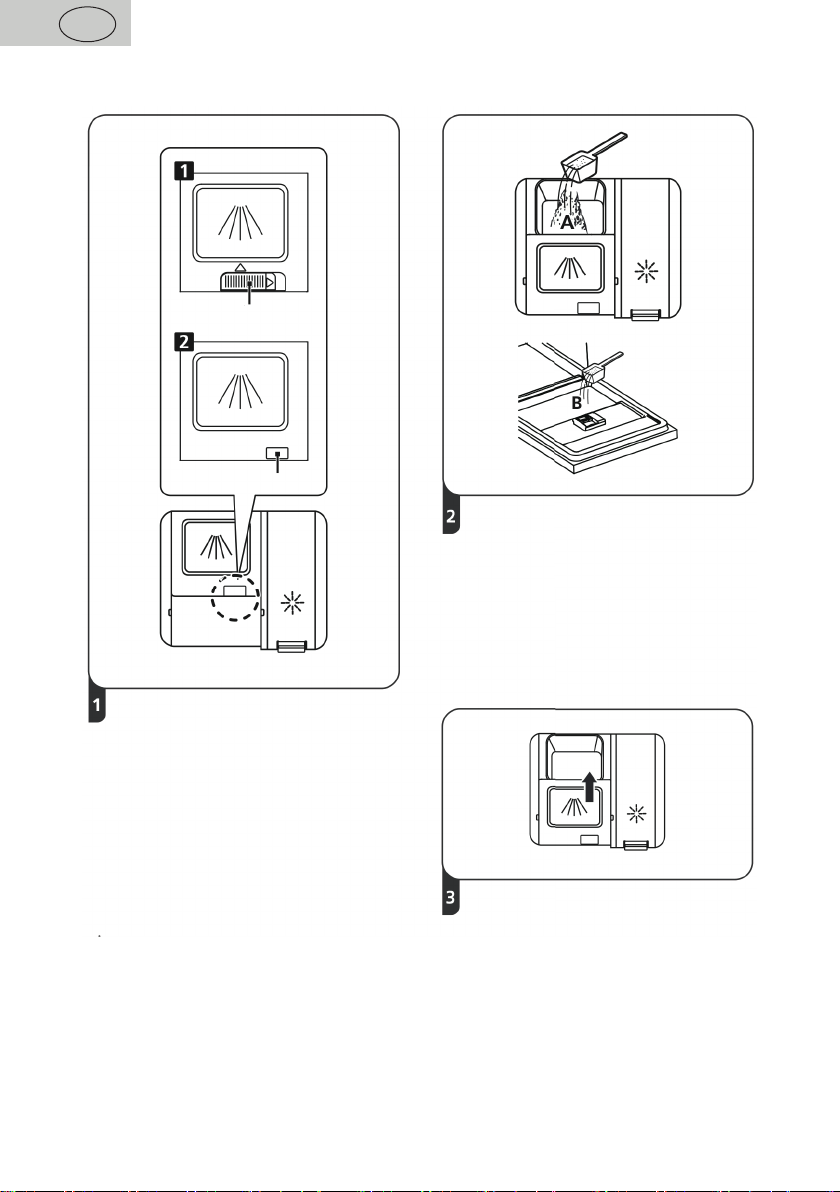 1

2

A

B

2

1

3