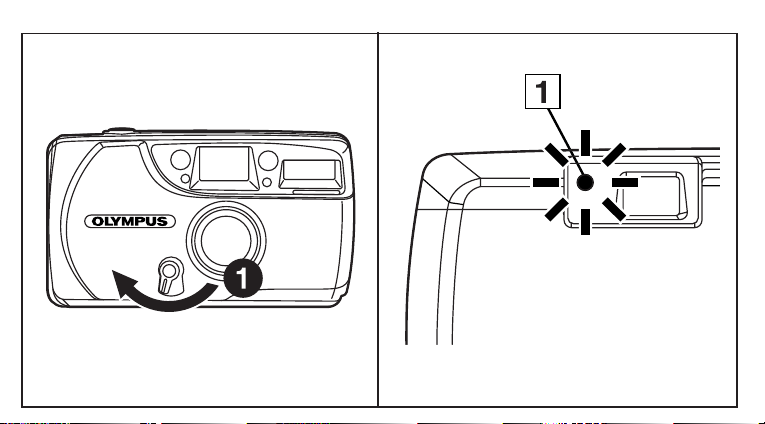 OLYMPUS

1

1