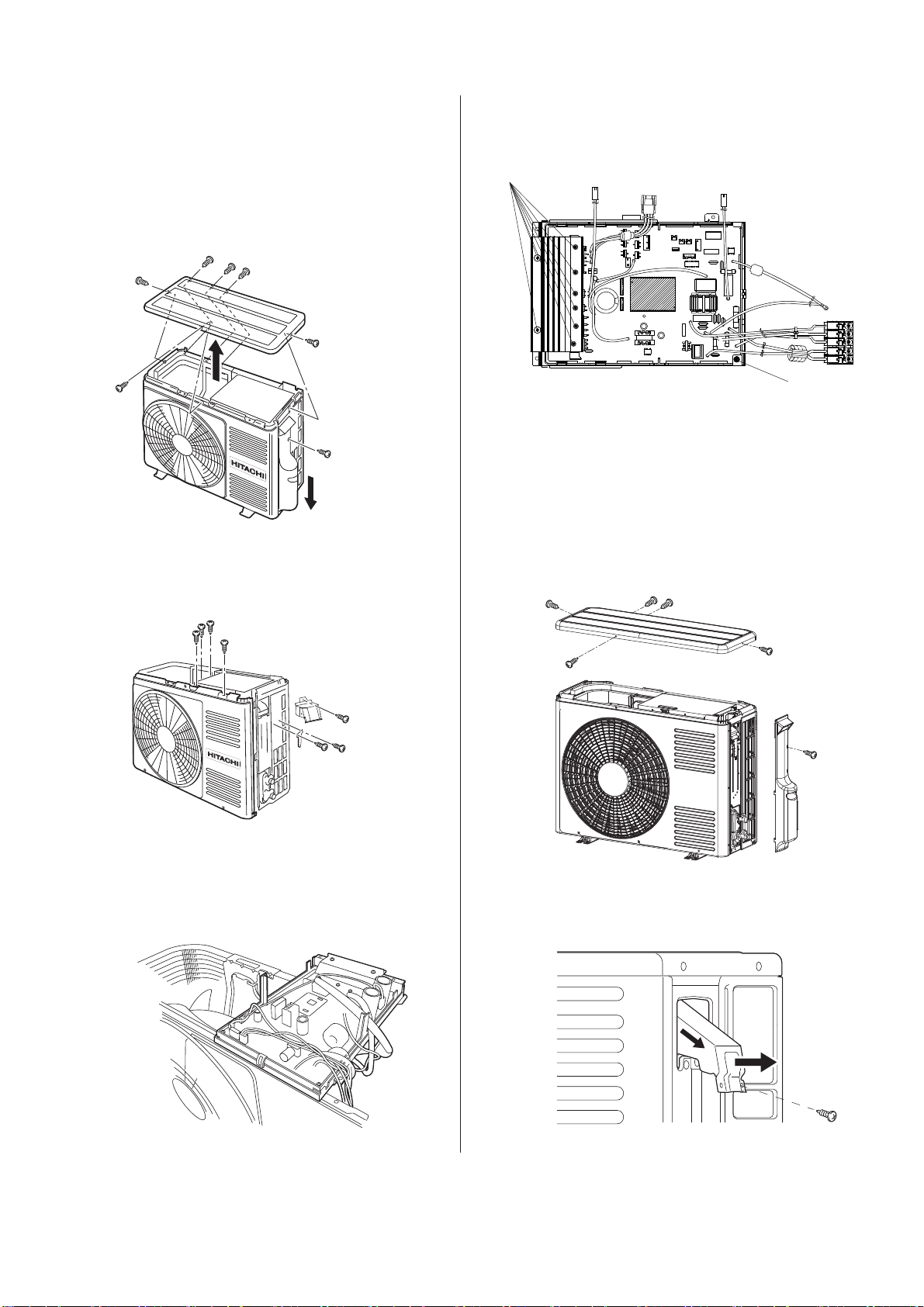 HITACHI

HITACHI