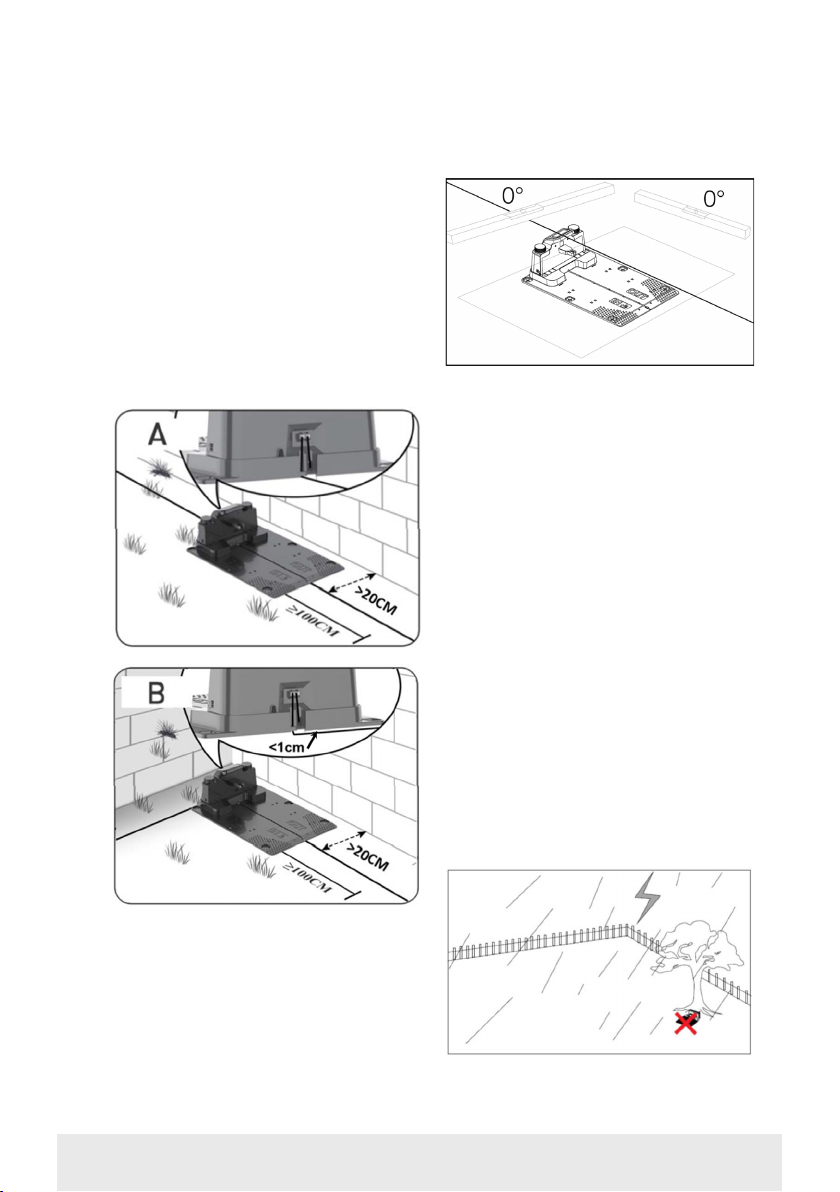 0°

0°

A

>20CM

≥100CM

B

<1cm

>20CM

≥100CM