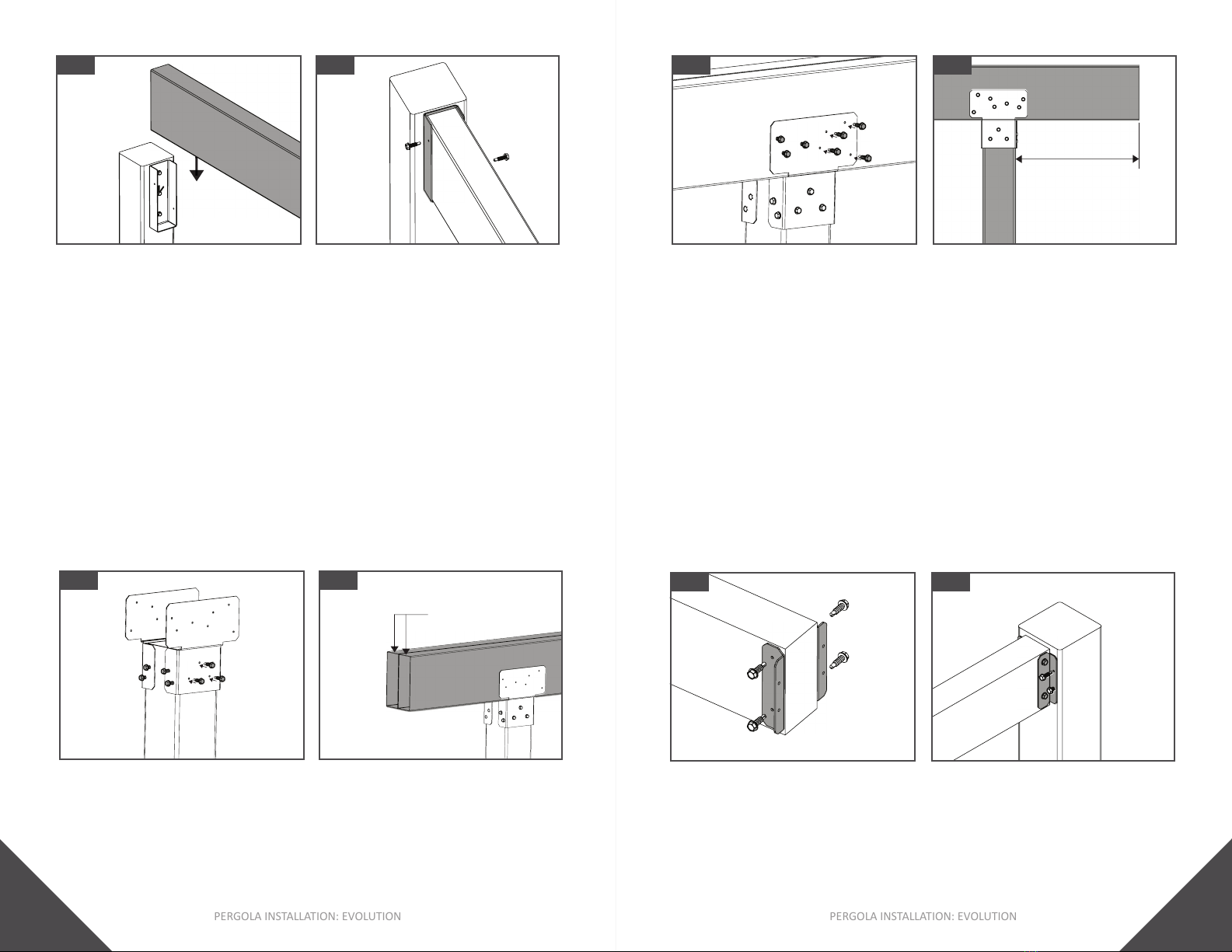 PERGOLA INSTALLATION: EVOLUTION

PERGOLA INSTALLATION: EVOLUTION